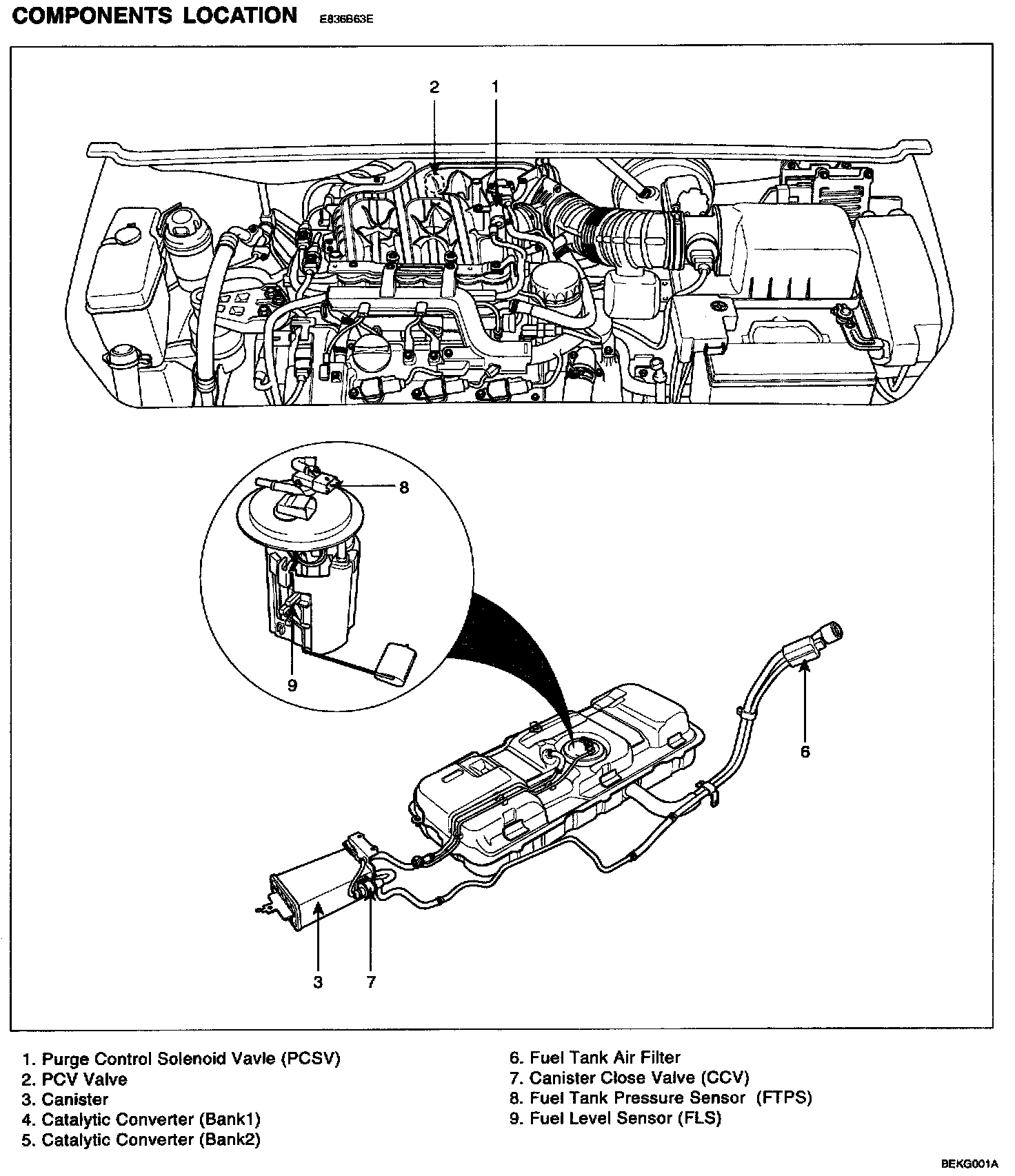 COMPONENTS LOCATION E836B63E

2 1

8

9

6

3 7

1. Purge Control Solenoid Vavle (PCSV)
2. PCV Valve
3. Canister
4. Catalytic Converter (Bank1)
5. Catalytic Converter (Bank2)

6. Fuel Tank Air Filter
7. Canister Close Valve (CCV)
8. Fuel Tank Pressure Sensor (FTPS)
9. Fuel Level Sensor (FLS)

BEKG001A