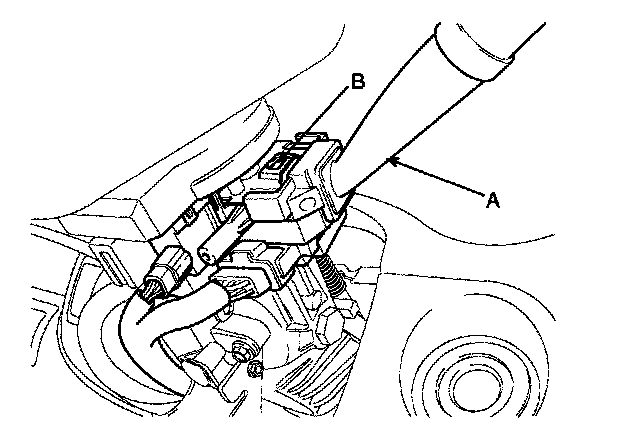 B

A