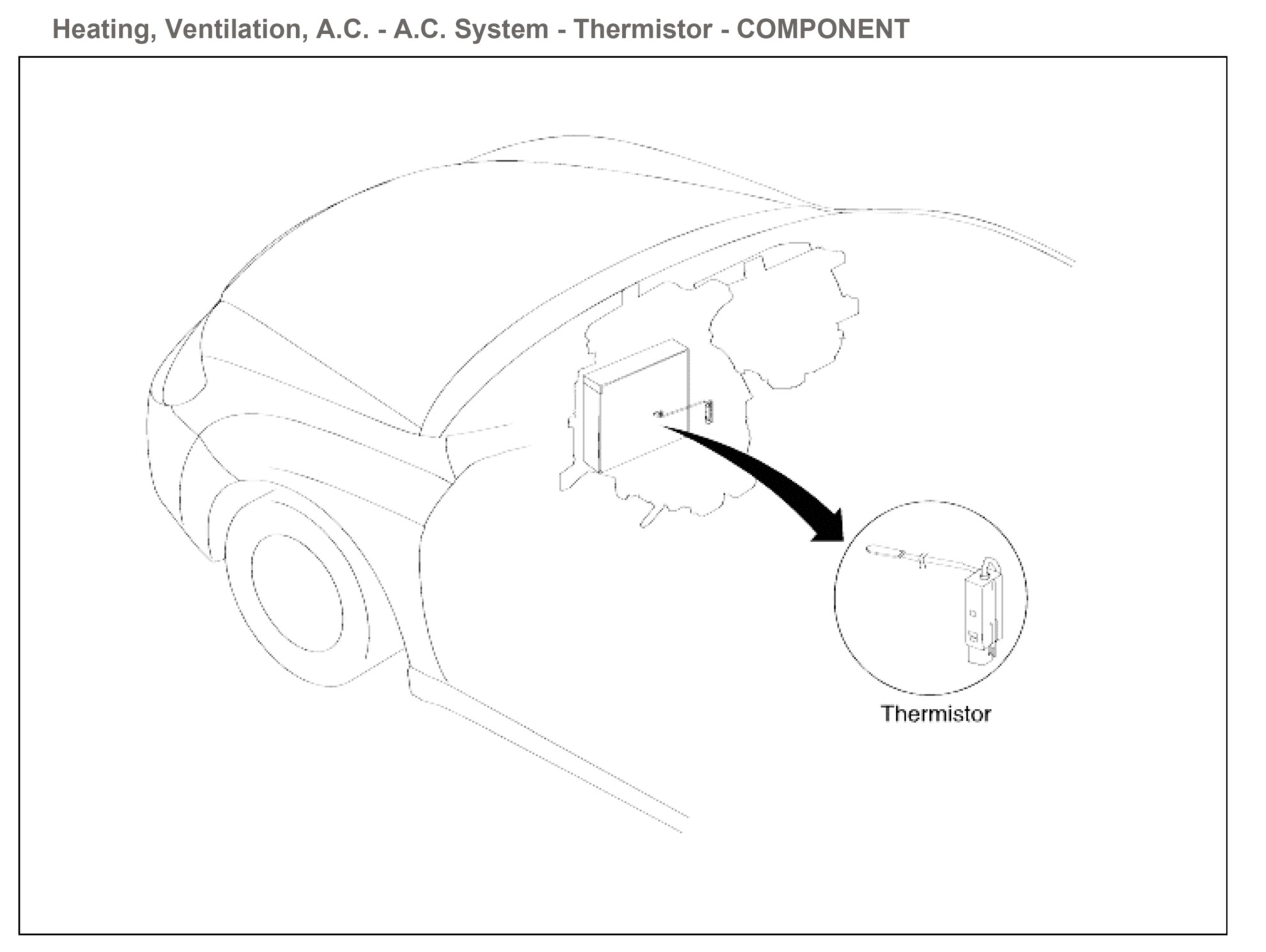 Heating, Ventilation, A.C. - A.C. System - Thermistor - COMPONENT

Thermistor