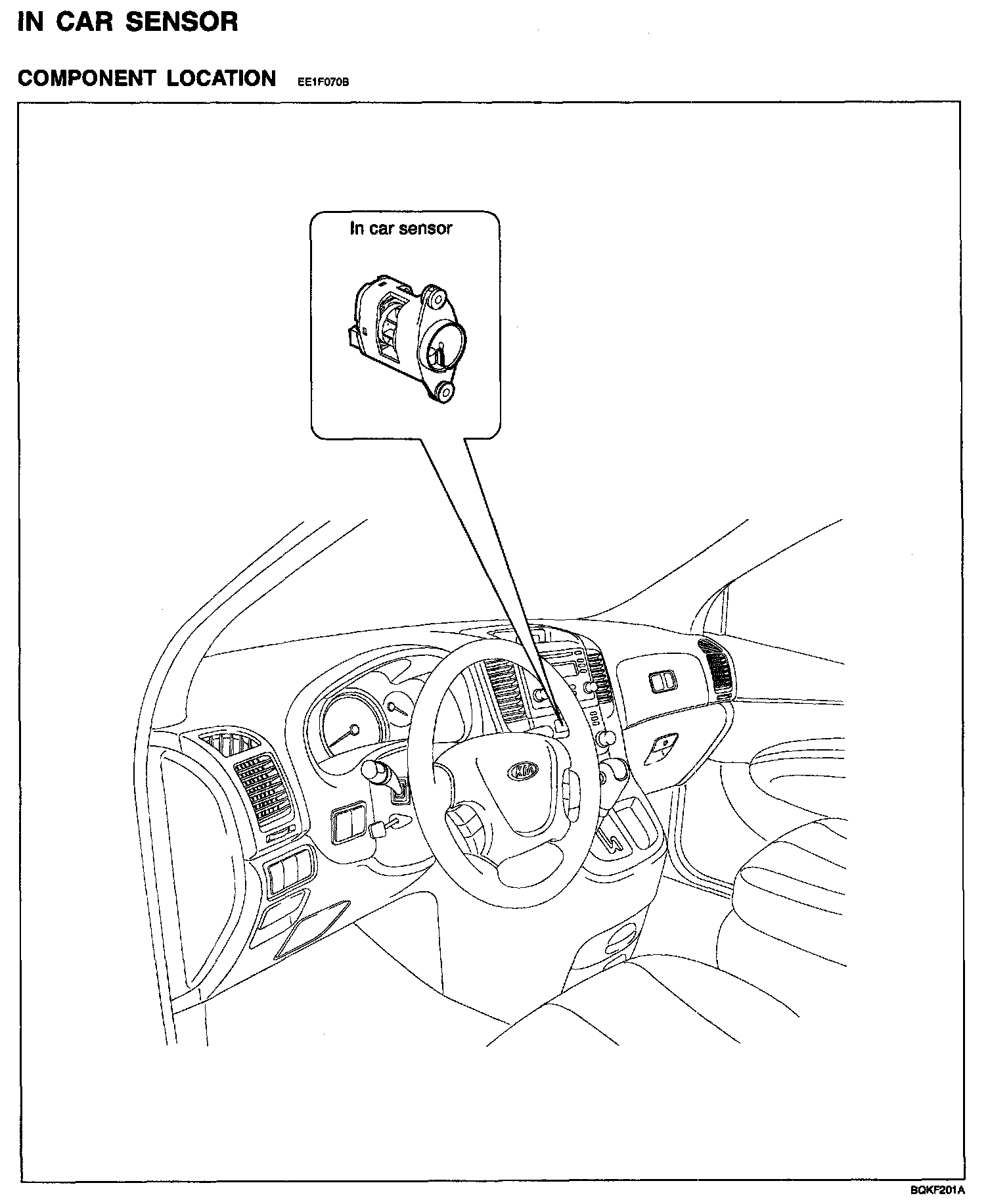 IN CAR SENSOR

COMPONENT LOCATION EE1F070B

In car sensor

KIA

BQKF201A