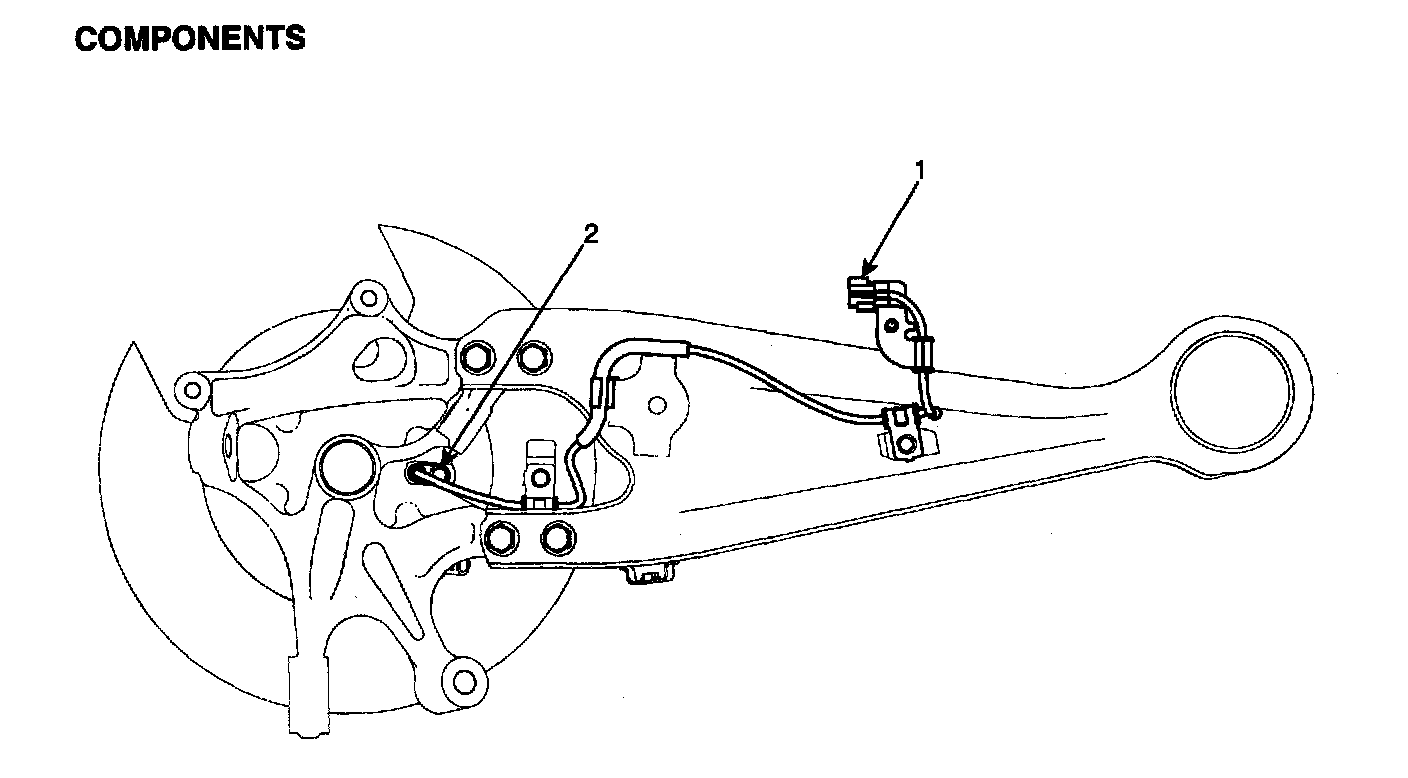 COMPONENTS

1

2