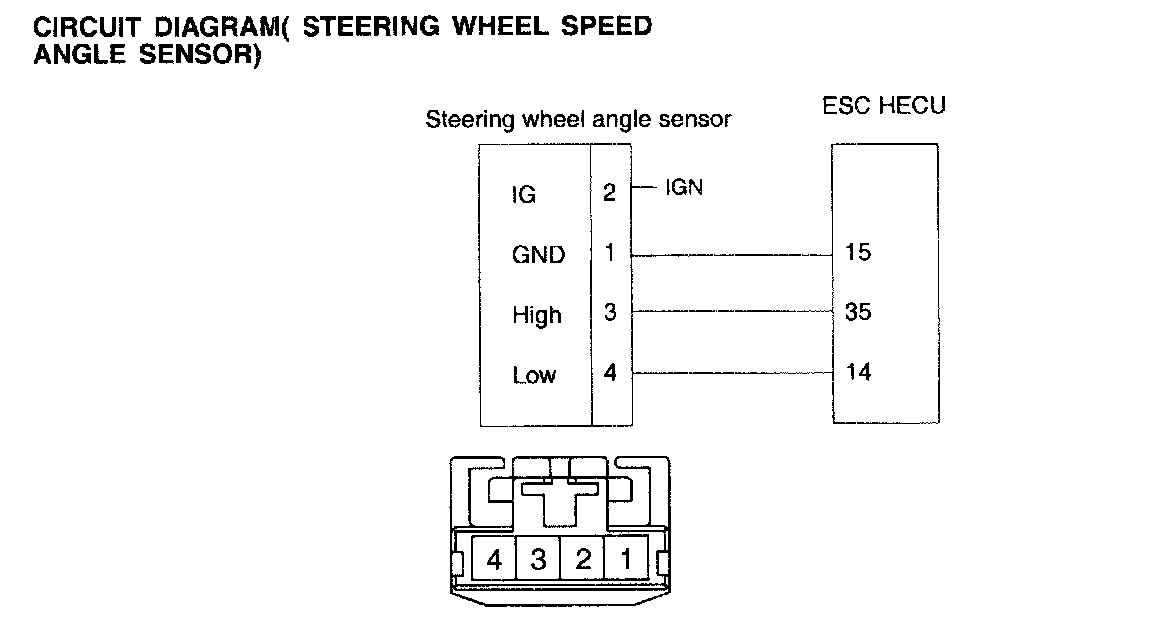 CIRCUIT DIAGRAM( STEERING WHEEL SPEED ANGLE SENSOR)

Steering wheel angle sensor

ESC HECU

IG 2 IGN
GND 1 15
High 3 35
Low 4 14

4 3 2 1