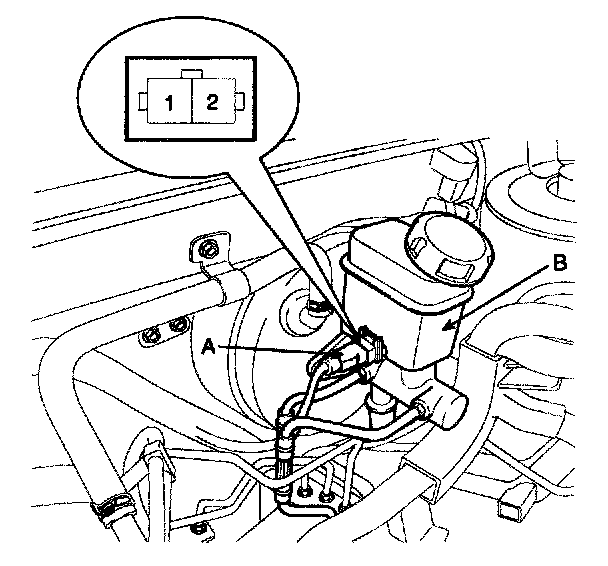 1 2

B

A