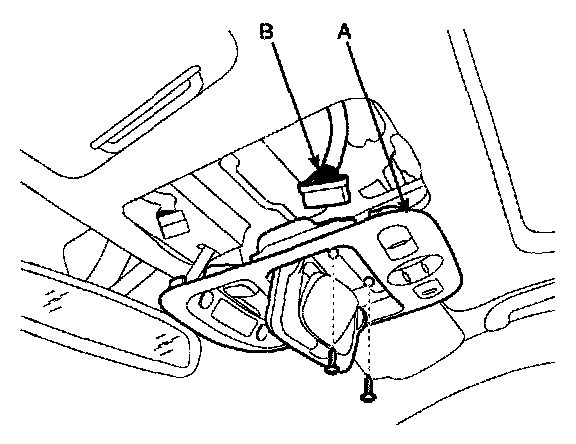 B
A