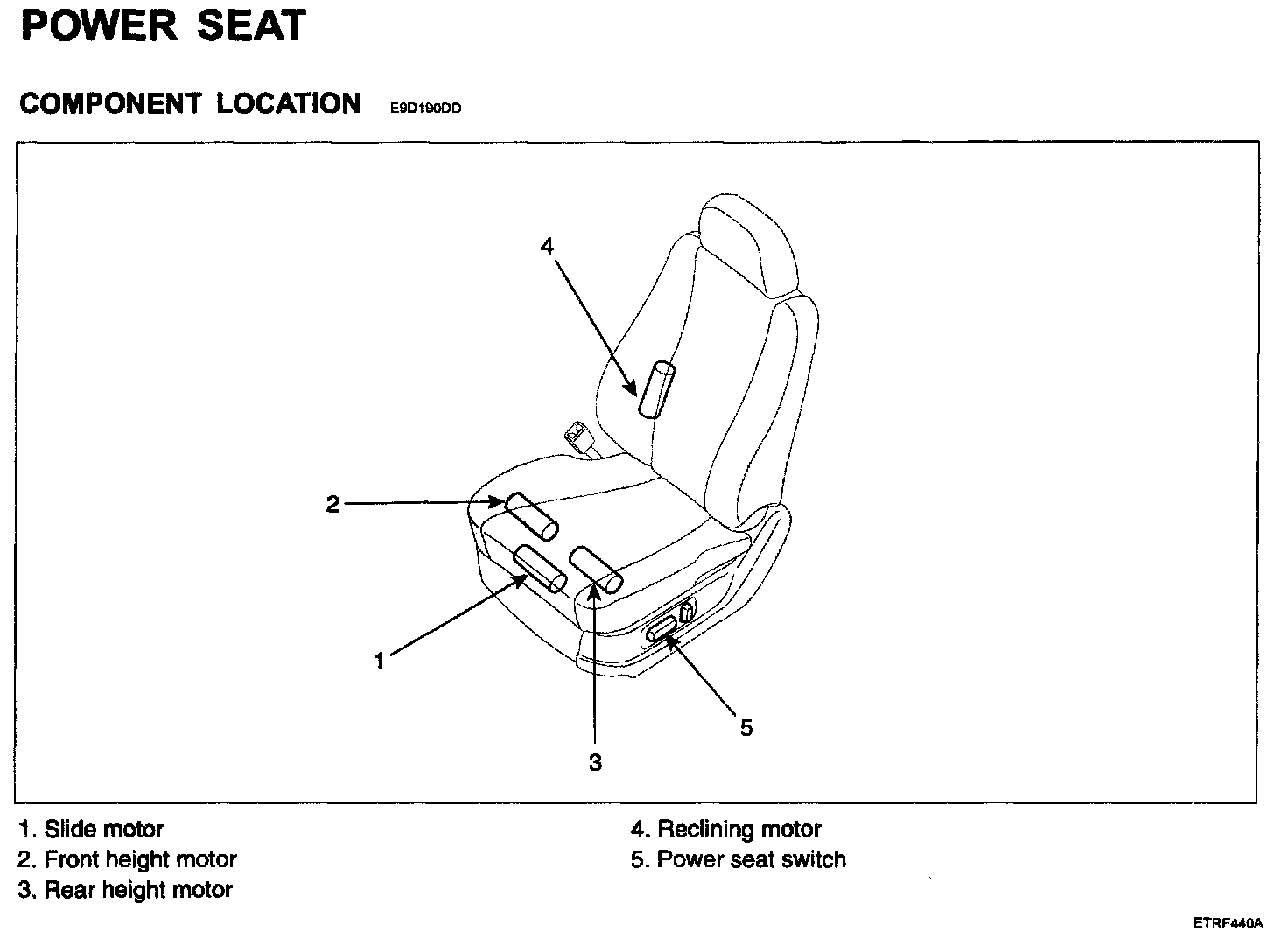 POWER SEAT

COMPONENT LOCATION E9D190DD

4

2

1

3

5

1. Slide motor
2. Front height motor
3. Rear height motor

4. Reclining motor
5. Power seat switch

ETRF440A