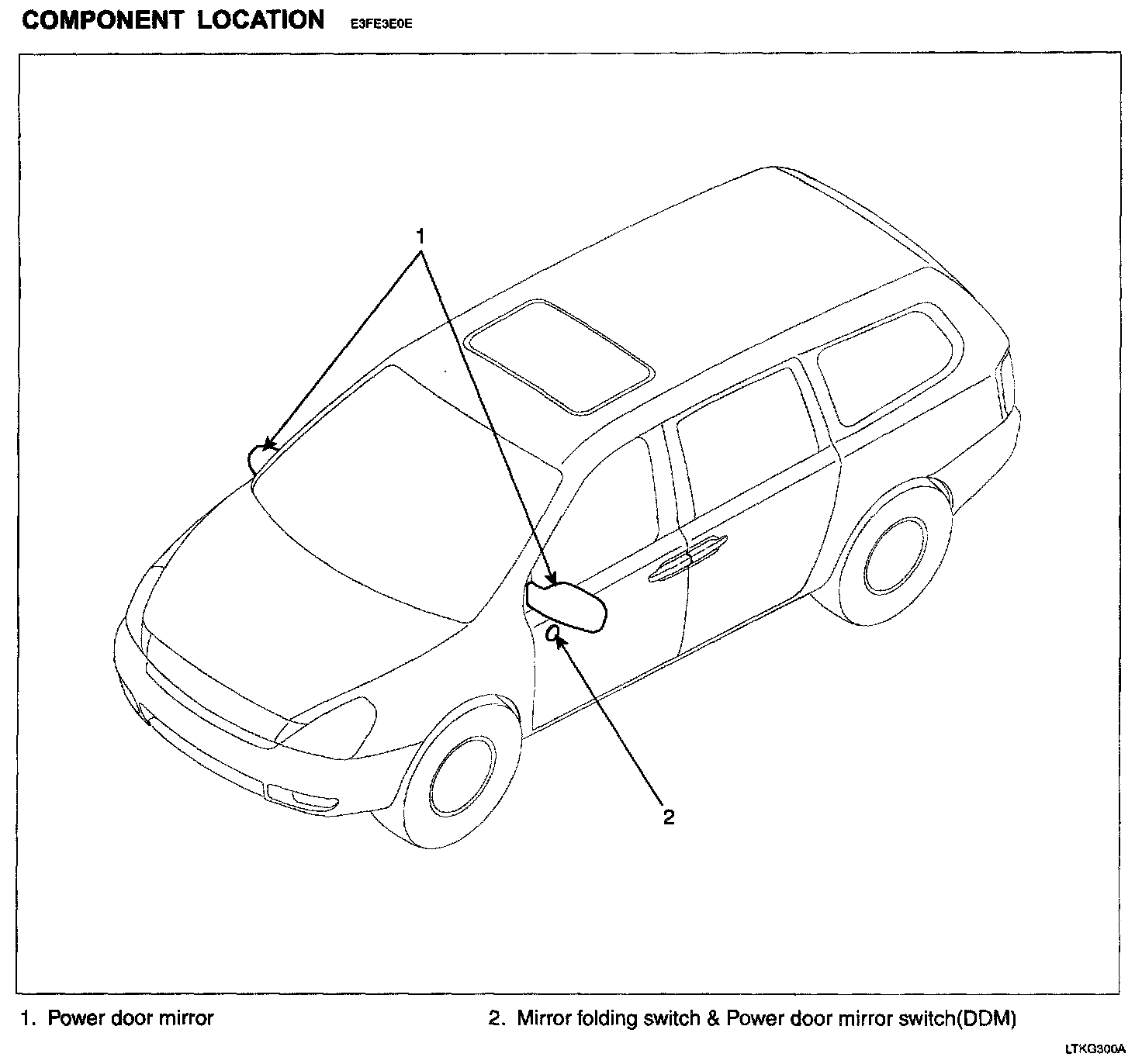 COMPONENT LOCATION E3FE3E0E

1

2

1. Power door mirror

2. Mirror folding switch & Power door mirror switch(DDM)

LTKG300A