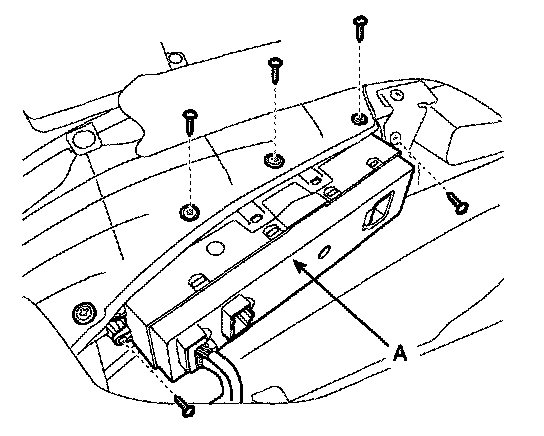 A