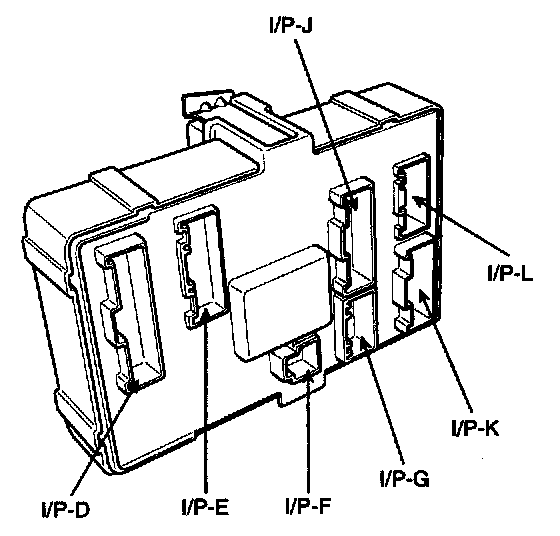 I/P-J

I/P-L

I/P-K

I/P-G

I/P-D

I/P-E

I/P-F