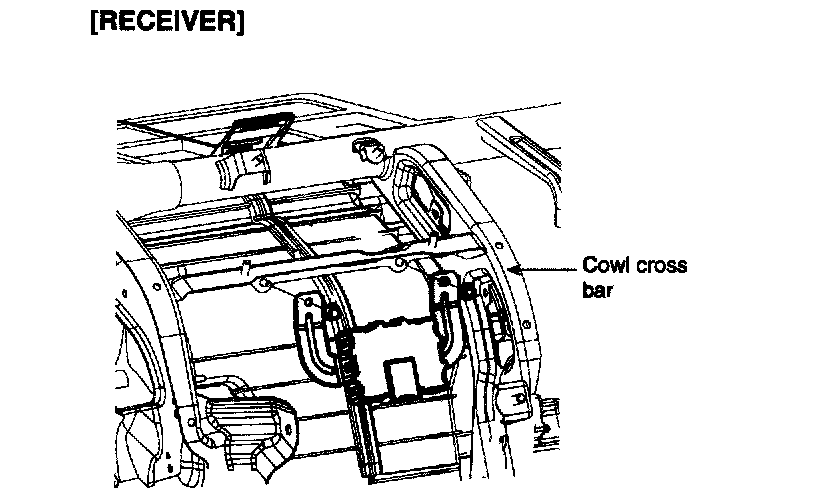 [RECEIVER]

Cowl cross bar