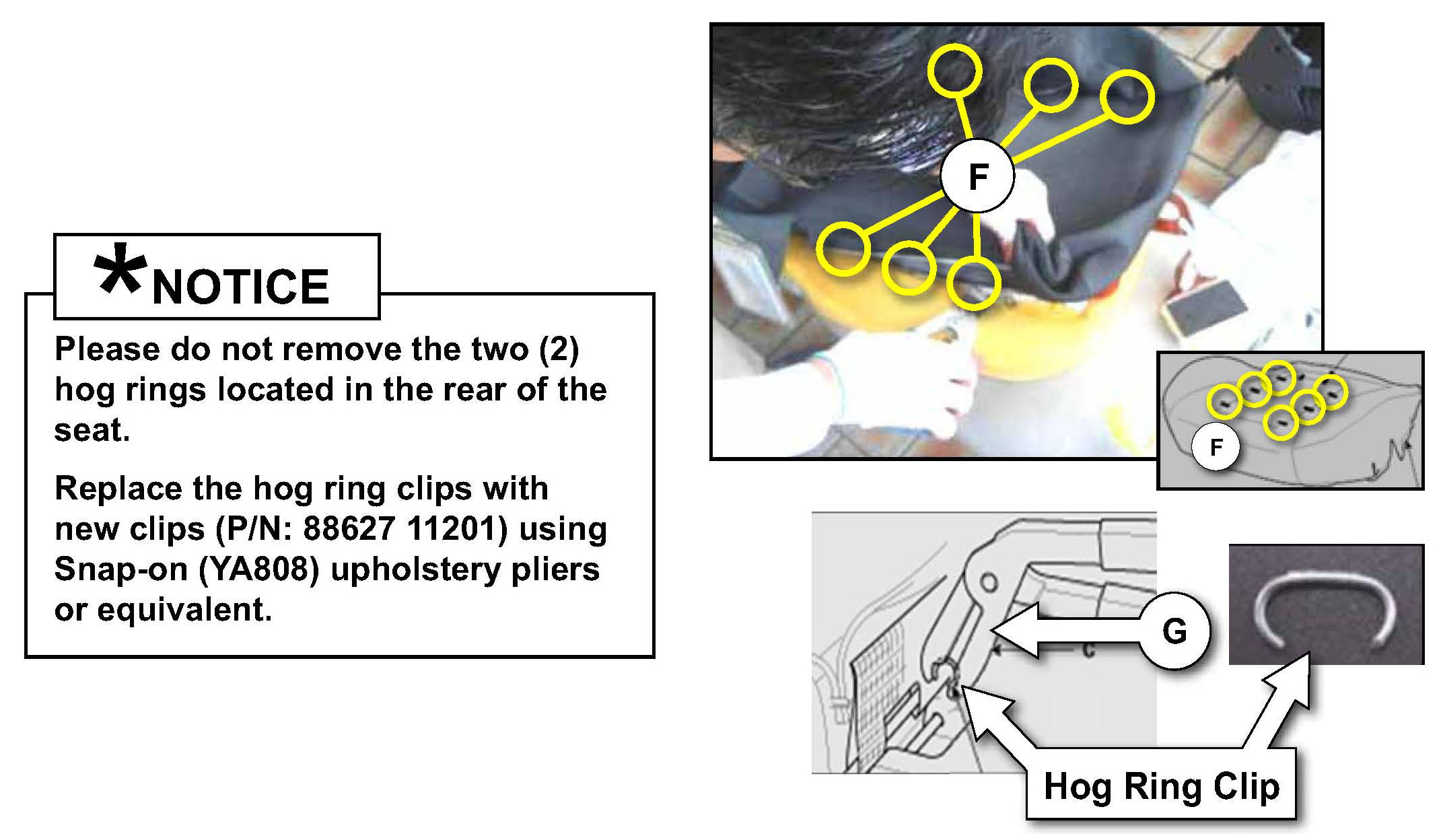 *NOTICE

Please do not remove the two (2) hog rings located in the rear of the seat.

Replace the hog ring clips with new clips (P/N: 88627 11201) using Snap-on (YA808) upholstery pliers or equivalent.

F

F

G

C

Hog Ring Clip