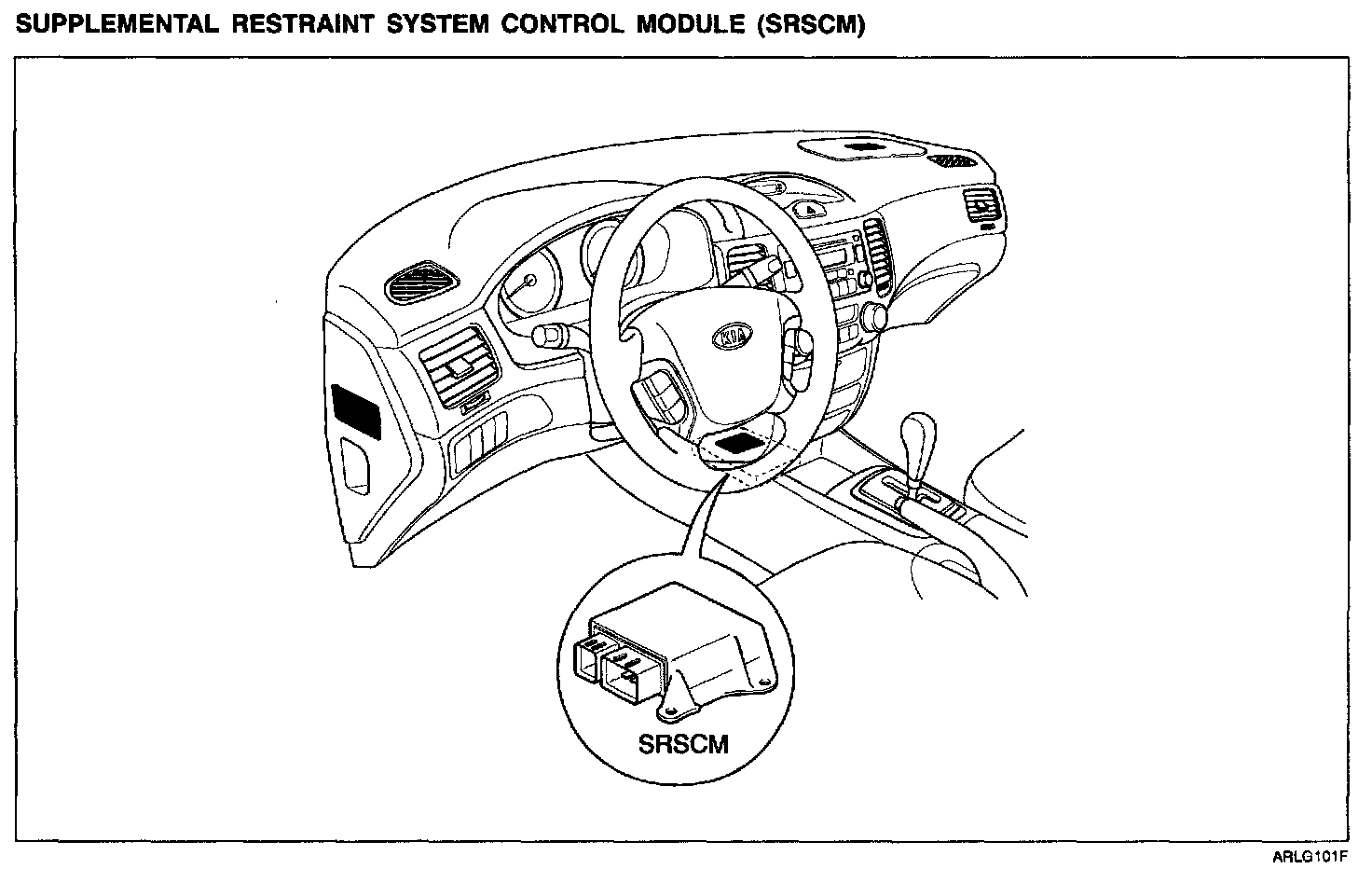 SUPPLEMENTAL RESTRAINT SYSTEM CONTROL MODULE (SRSCM)

KIA

SRSCM

ARLG101F