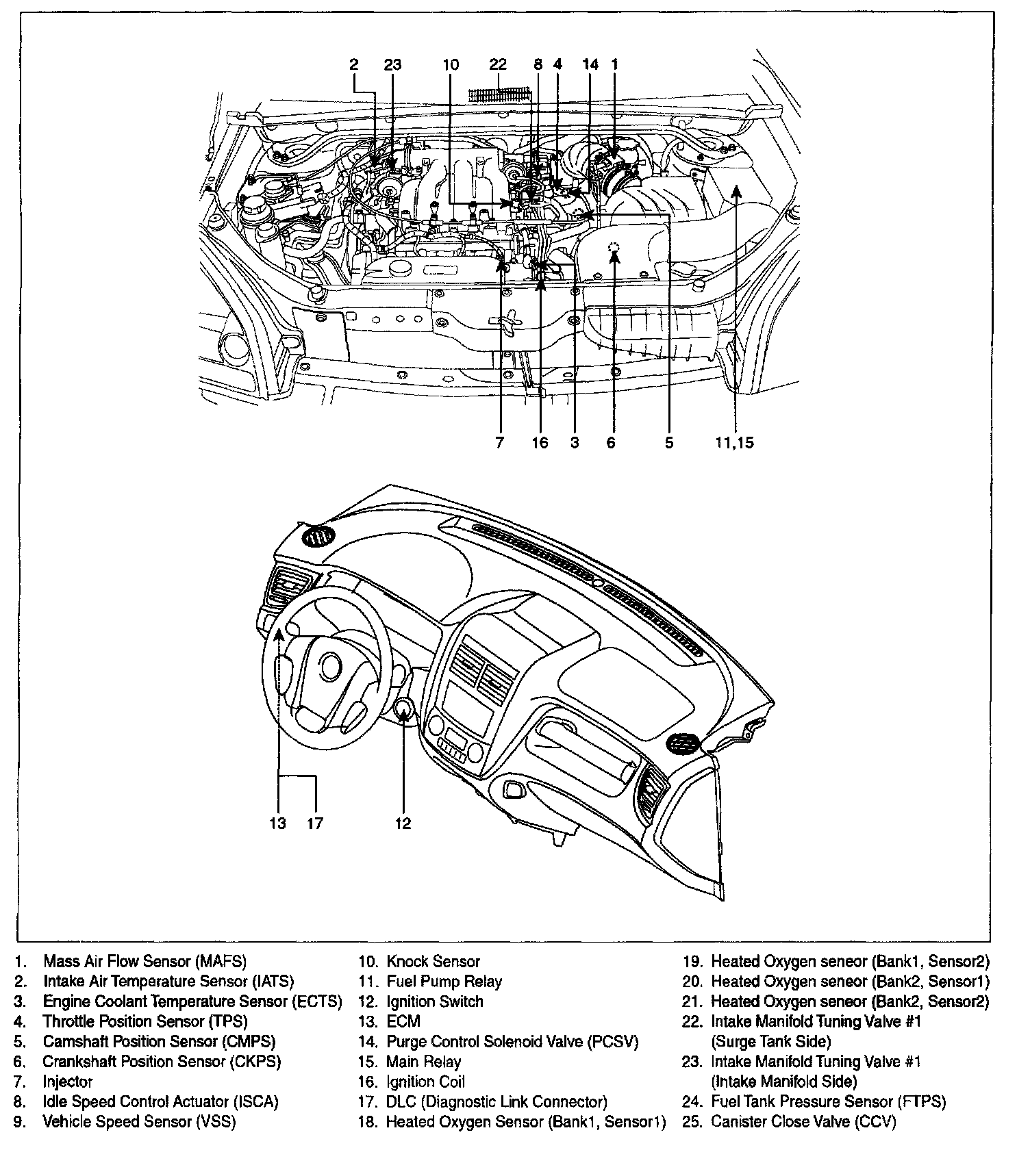 2 23 10 22 8 4 14 1

7 16 3 6 5 11,15

13 17 12

1. Mass Air Flow Sensor (MAFS)
2. Intake Air Temperature Sensor (IATS)
3. Engine Coolant Temperature Sensor (ECTS)
4. Throttle Position Sensor (TPS)
5. Camshaft Position Sensor (CMPS)
6. Crankshaft Position Sensor (CKPS)
7. Injector
8. Idle Speed Control Actuator (ISCA)
9. Vehicle Speed Sensor (VSS)

10. Knock Sensor
11. Fuel Pump Relay
12. Ignition Switch
13. ECM
14. Purge Control Solenoid Valve (PCSV)
15. Main Relay
16. Ignition Coil
17. DLC (Diagnostic Link Connector)
18. Heated Oxygen Sensor (Bank1, Sensor1)

19. Heated Oxygen seneor (Bank1, Sensor2)
20. Heated Oxygen seneor (Bank2, Sensor1)
21. Heated Oxygen seneor (Bank2, Sensor2)
22. Intake Manifold Tuning Valve #1 (Surge Tank Side)
23. Intake Manifold Tuning Valve #1 (Intake Manifold Side)
24. Fuel Tank Pressure Sensor (FTPS)
25. Canister Close Valve (CCV)