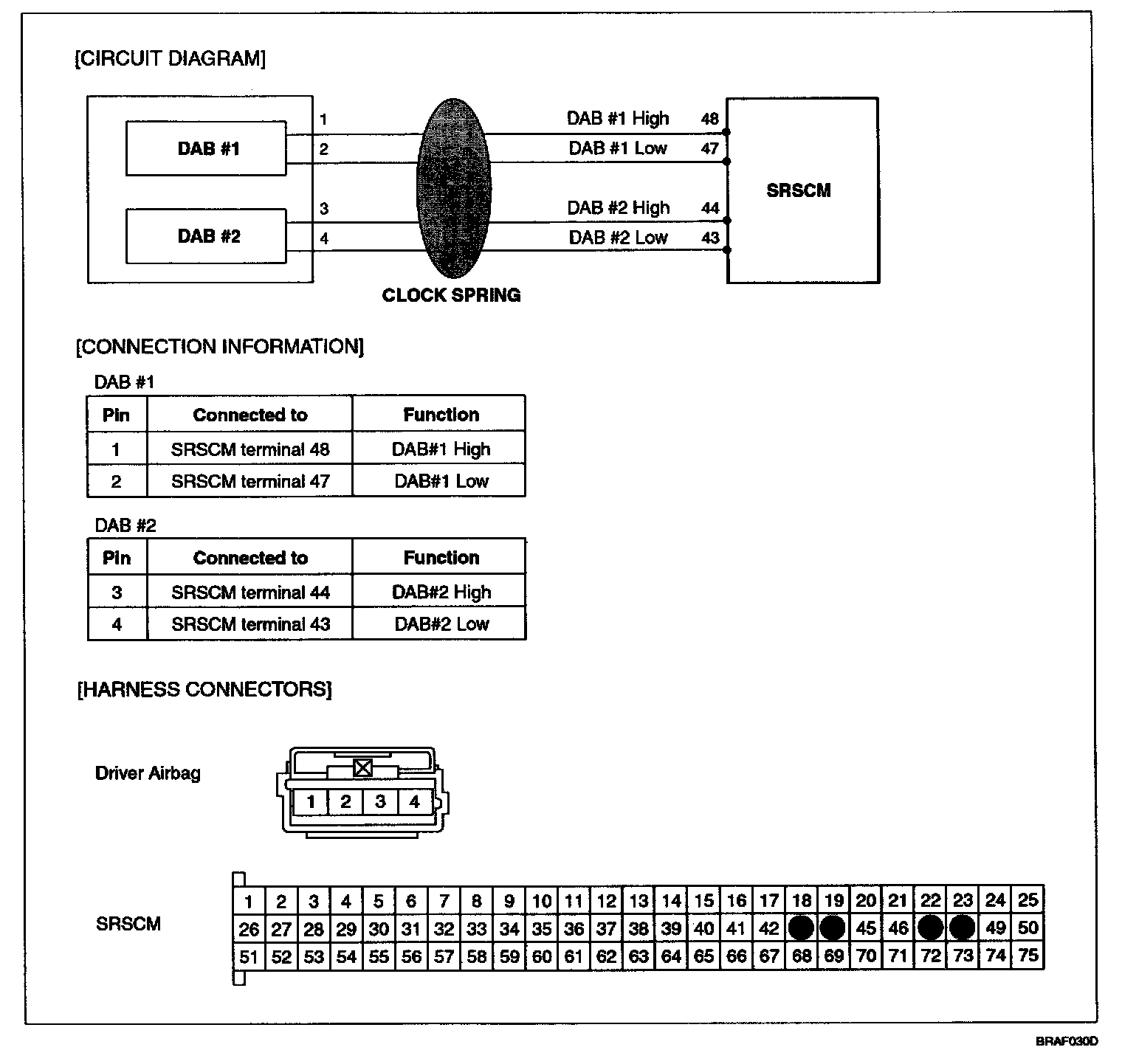 [CIRCUIT DIAGRAM]

DAB #1
DAB #2
1
2
3
4
CLOCK SPRING
DAB #1 High 48
DAB #1 Low 47
DAB #2 High 44
DAB #2 Low 43
SRSCM

[CONNECTION INFORMATION]

DAB #1

| Pin | Connected to | Function |
|---|---|---|
| 1 | SRSCM terminal 48 | DAB#1 High |
| 2 | SRSCM terminal 47 | DAB#1 Low |

DAB #2

| Pin | Connected to | Function |
|---|---|---|
| 3 | SRSCM terminal 44 | DAB#2 High |
| 4 | SRSCM terminal 43 | DAB#2 Low |

[HARNESS CONNECTORS]

Driver Airbag

1 2 3 4

SRSCM

| 1 | 2 | 3 | 4 | 5 | 6 | 7 | 8 | 9 | 10 | 11 | 12 | 13 | 14 | 15 | 16 | 17 | 18 | 19 | 20 | 21 | 22 | 23 | 24 | 25 |
|---|---|---|---|---|---|---|---|---|---|---|---|---|---|---|---|---|---|---|---|---|---|---|---|---|
| 26 | 27 | 28 | 29 | 30 | 31 | 32 | 33 | 34 | 35 | 36 | 37 | 38 | 39 | 40 | 41 | 42 | | | 45 | 46 | | | 49 | 50 |
| 51 | 52 | 53 | 54 | 55 | 56 | 57 | 58 | 59 | 60 | 61 | 62 | 63 | 64 | 65 | 66 | 67 | 68 | 69 | 70 | 71 | 72 | 73 | 74 | 75 |

BRAF030D