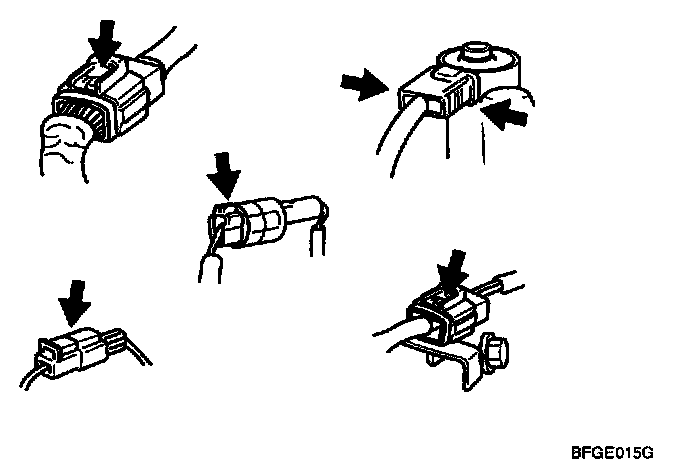 BFGE015G