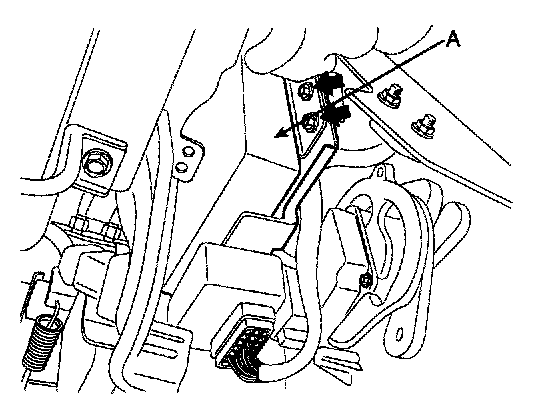 A