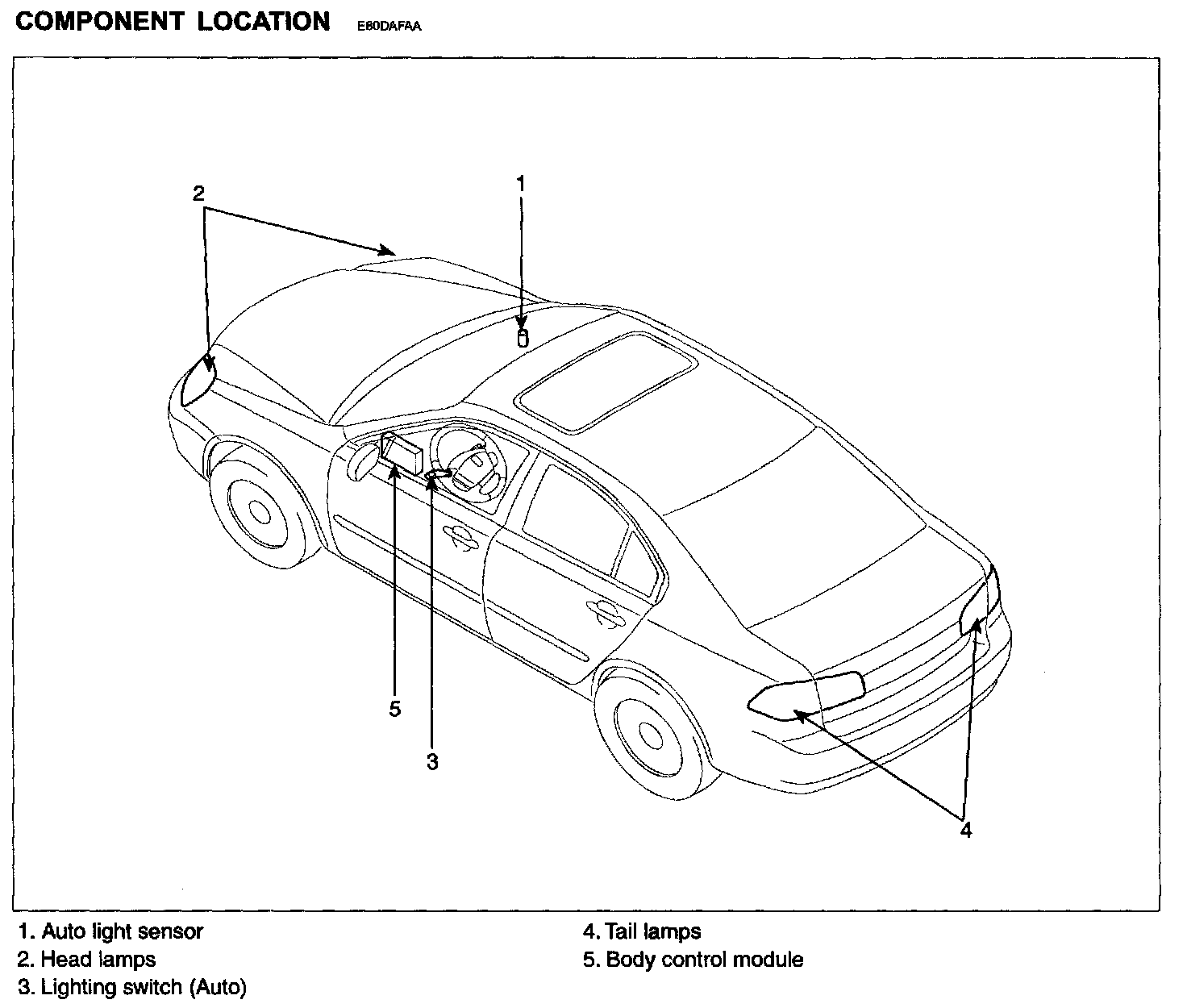 COMPONENT LOCATION E60DAFAA

2

1

5

3

4

1. Auto light sensor
2. Head lamps
3. Lighting switch (Auto)

4. Tail lamps
5. Body control module