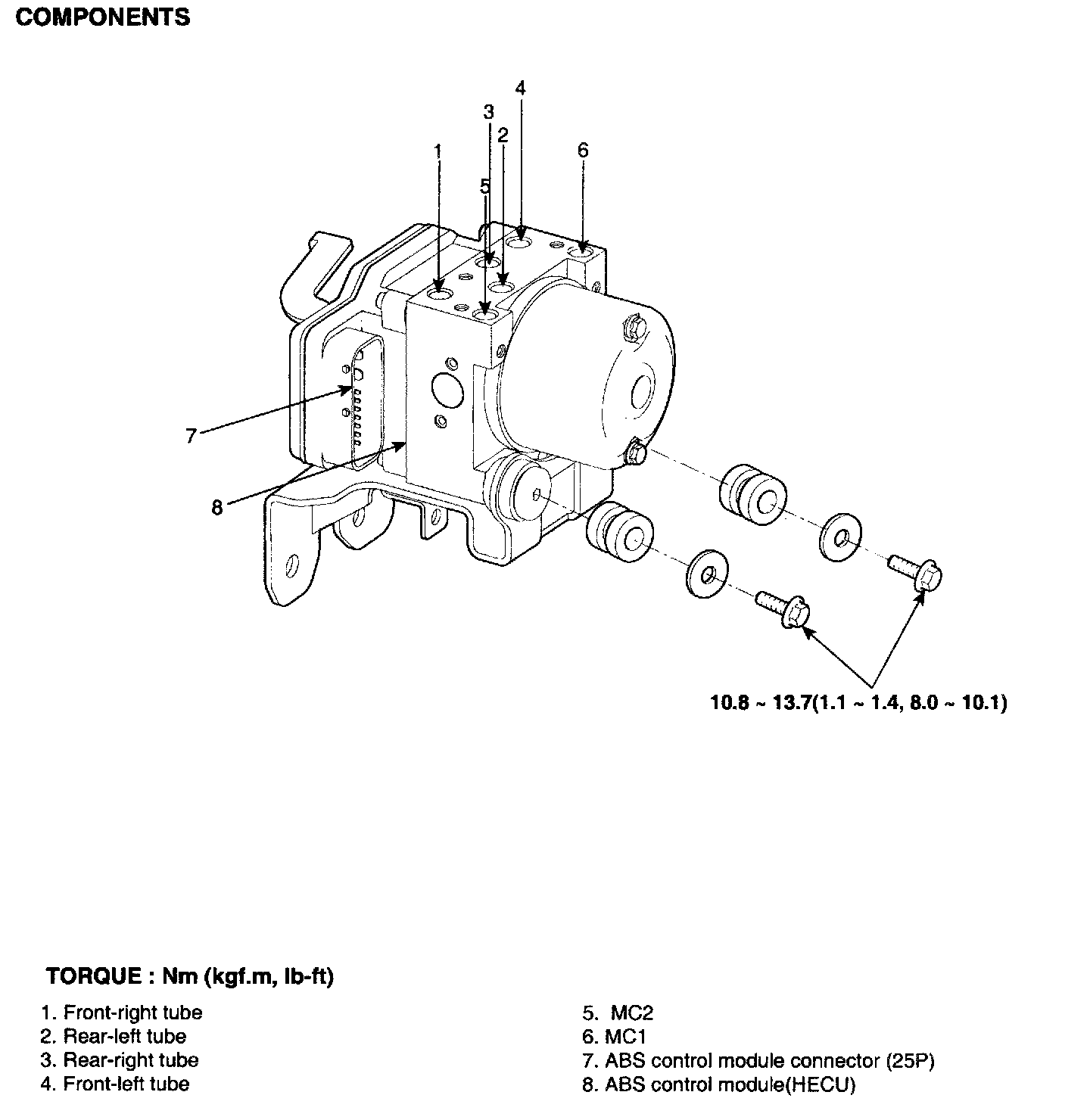 COMPONENTS

4
3
2
1
6
5
7
8

10.8 ~ 13.7(1.1 ~ 1.4, 8.0 ~ 10.1)

TORQUE : Nm (kgf.m, lb-ft)

1. Front-right tube
2. Rear-left tube
3. Rear-right tube
4. Front-left tube

5. MC2
6. MC1
7. ABS control module connector (25P)
8. ABS control module(HECU)