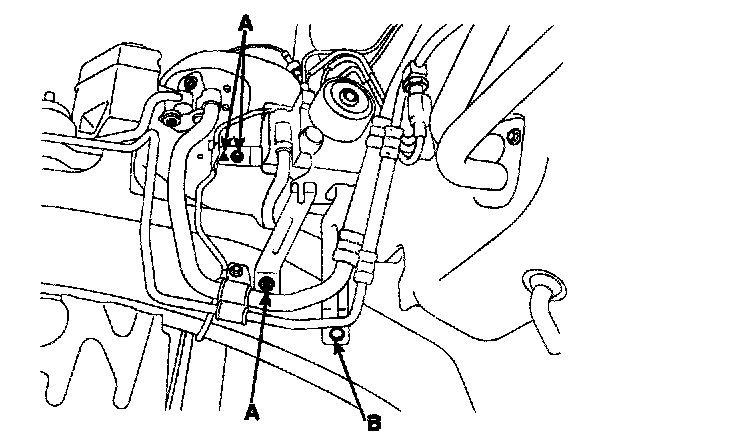 A

A

B