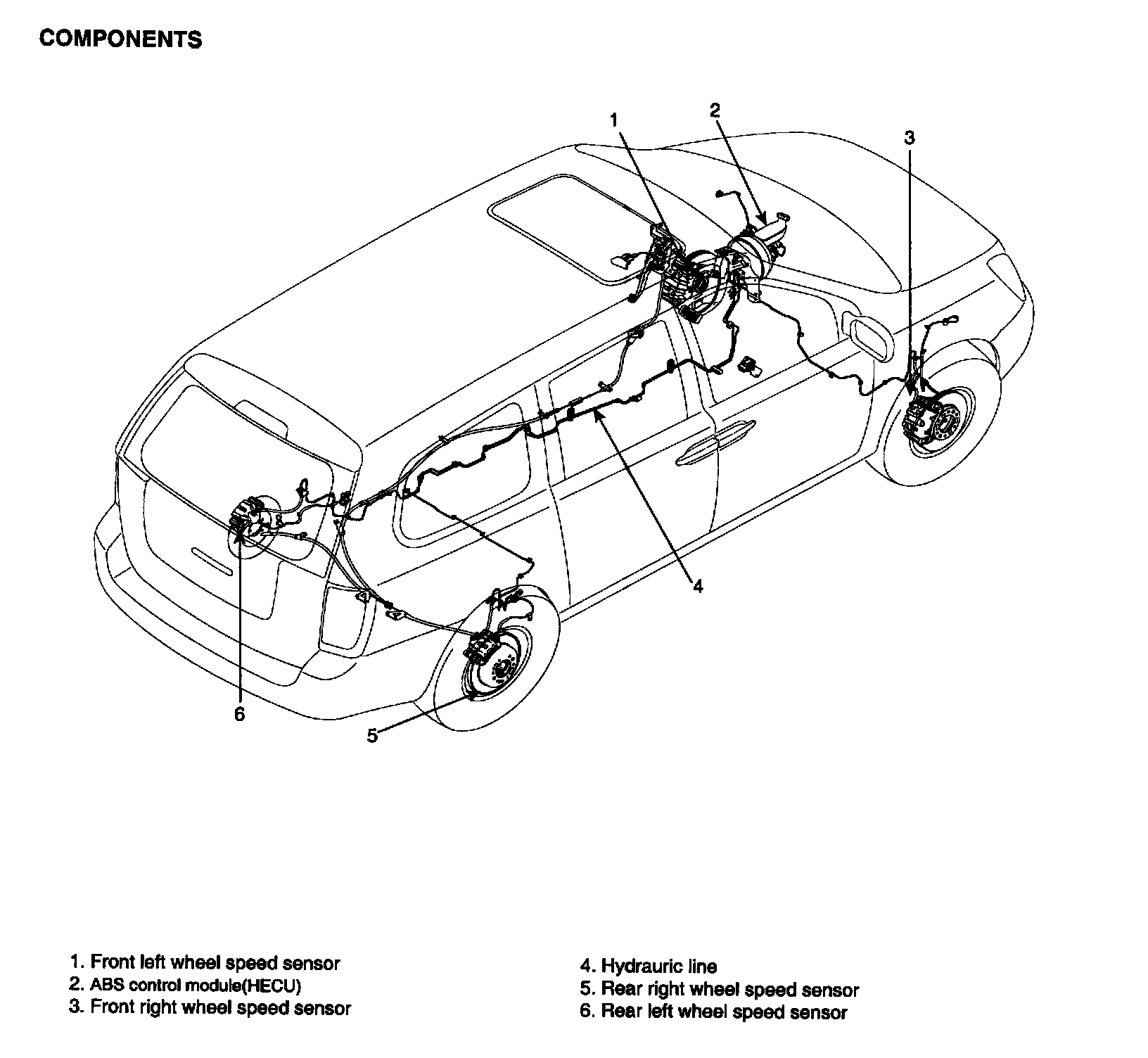 COMPONENTS

1

2

3

4

5

6

1. Front left wheel speed sensor
2. ABS control module(HECU)
3. Front right wheel speed sensor

4. Hydrauric line
5. Rear right wheel speed sensor
6. Rear left wheel speed sensor