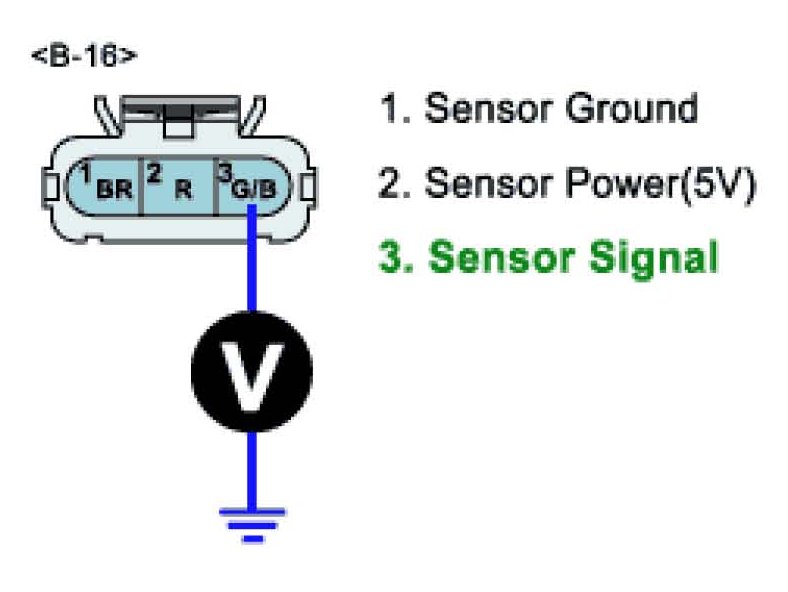 <B-16>

1 BR 2 R 3 G/B

V

1. Sensor Ground

2. Sensor Power(5V)

3. Sensor Signal