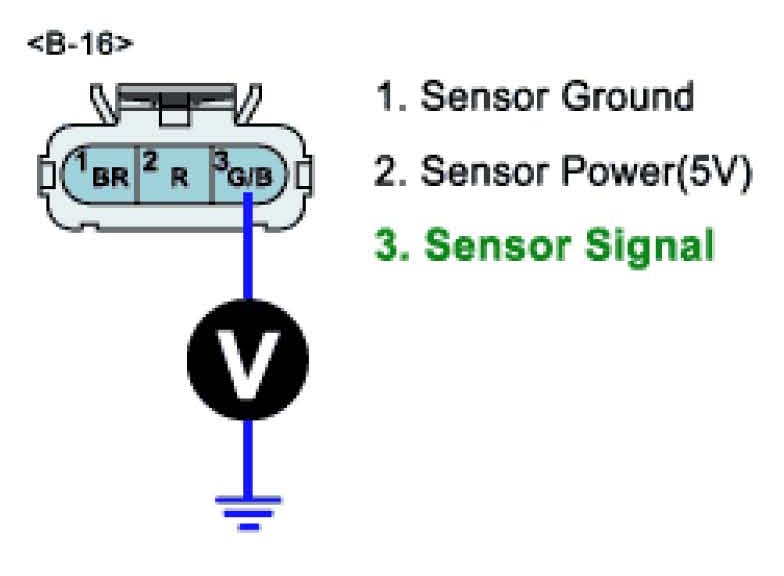 <B-16>

1 BR
2 R
3 G/B

V

1. Sensor Ground

2. Sensor Power(5V)

3. Sensor Signal