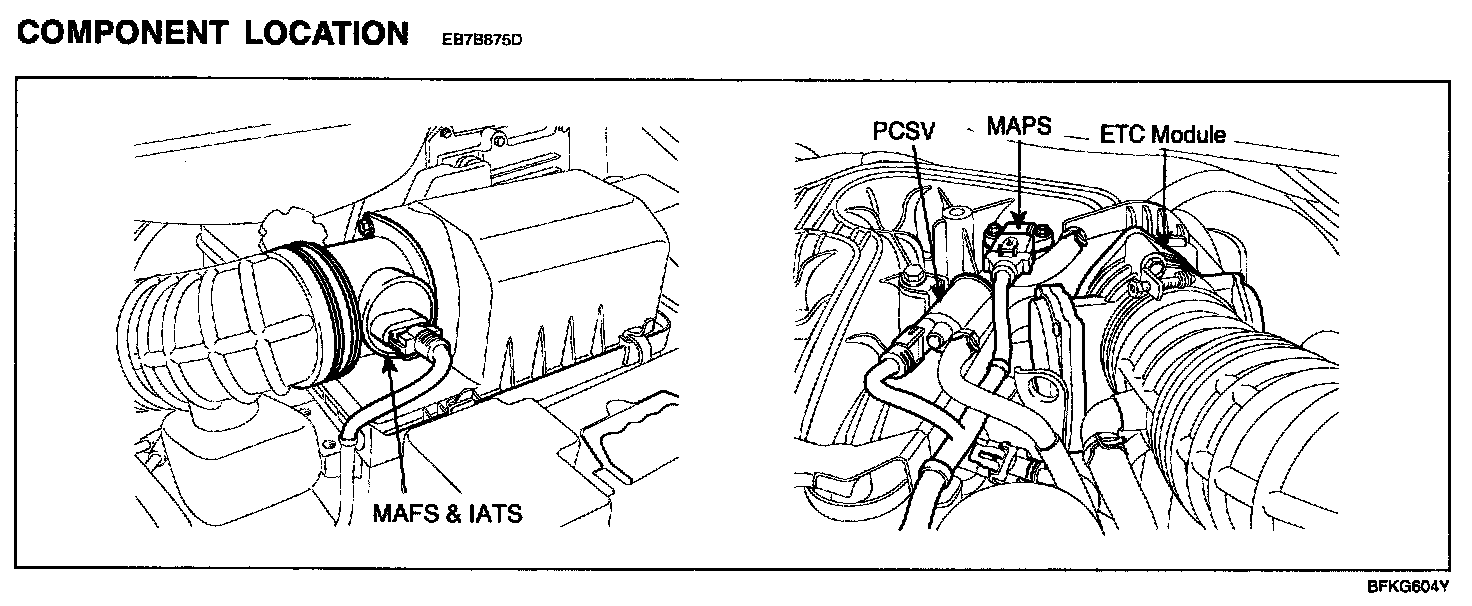 COMPONENT LOCATION EB7B875D

MAFS & IATS

PCSV

MAPS

ETC Module

BFKG604Y