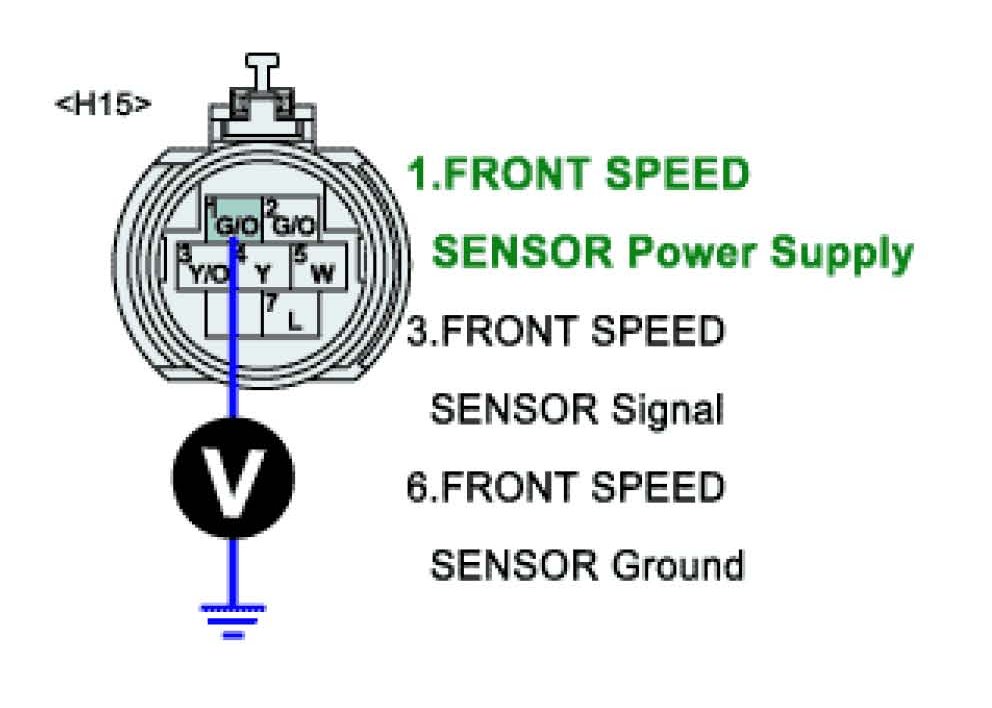 <H15>

1 G/O 2 G/O
3 Y/O 4 Y 5 W
7 L

V

1.FRONT SPEED

SENSOR Power Supply

3.FRONT SPEED

SENSOR Signal

6.FRONT SPEED

SENSOR Ground