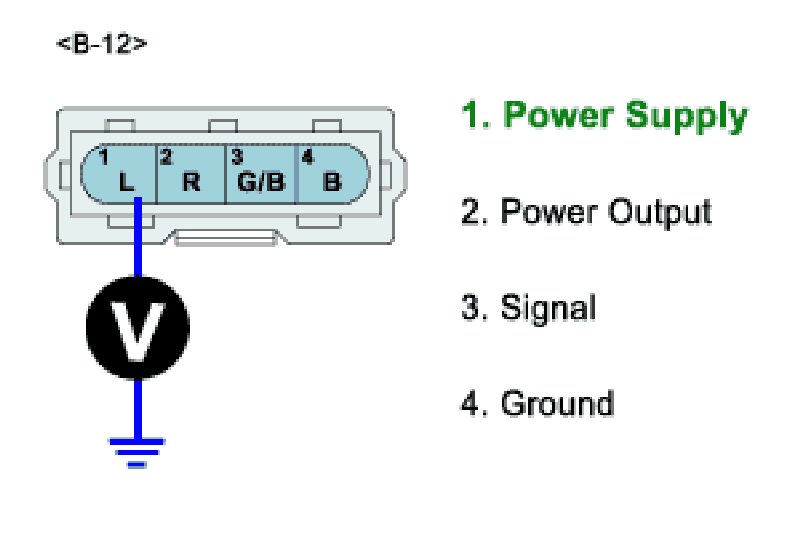 <B-12>

1 L
2 R
3 G/B
4 B

V

1. Power Supply

2. Power Output

3. Signal

4. Ground