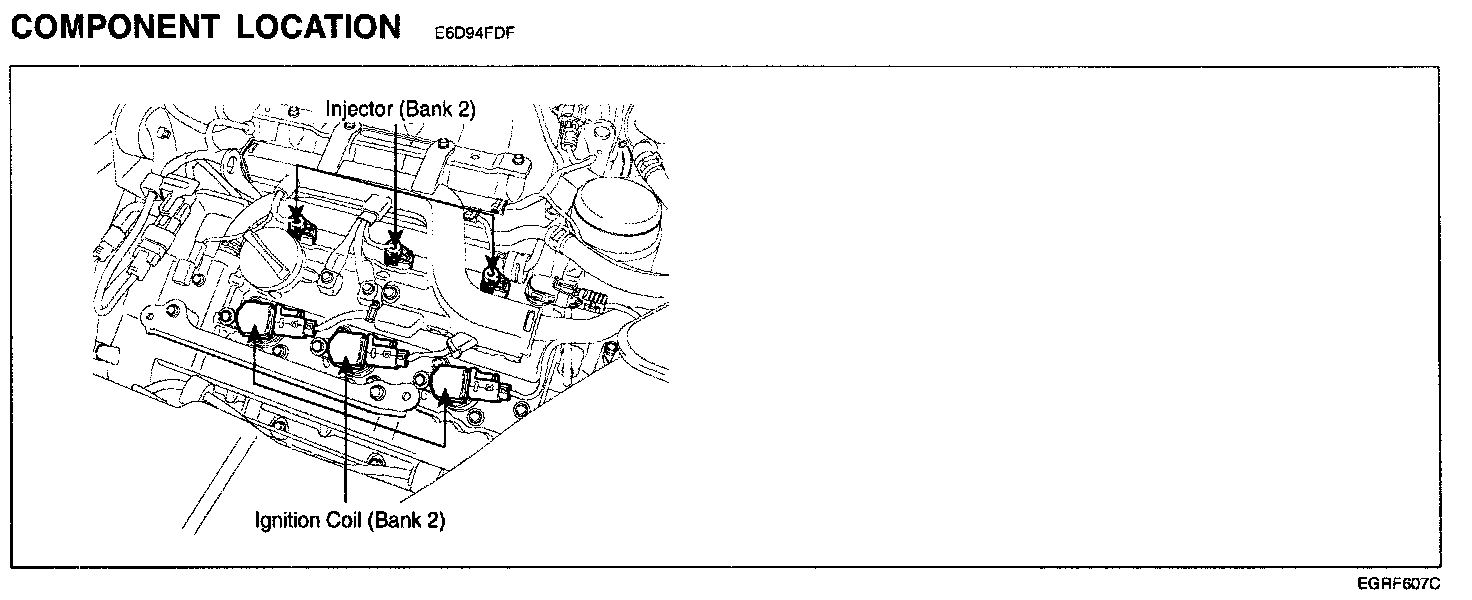 COMPONENT LOCATION E6D94FDF

Injector (Bank 2)

Ignition Coil (Bank 2)

EGRF607C