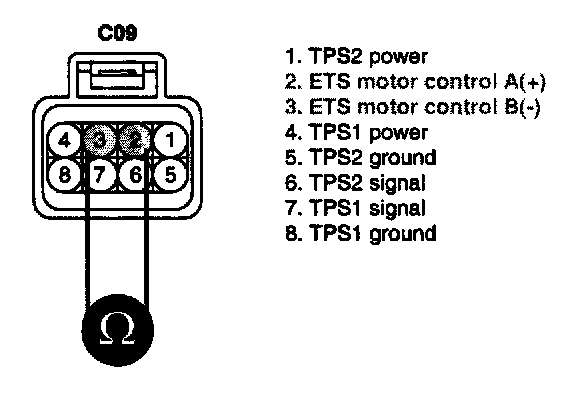 C09

4 3 2 1
8 7 6 5

Ω

1. TPS2 power
2. ETS motor control A(+)
3. ETS motor control B(-)
4. TPS1 power
5. TPS2 ground
6. TPS2 signal
7. TPS1 signal
8. TPS1 ground