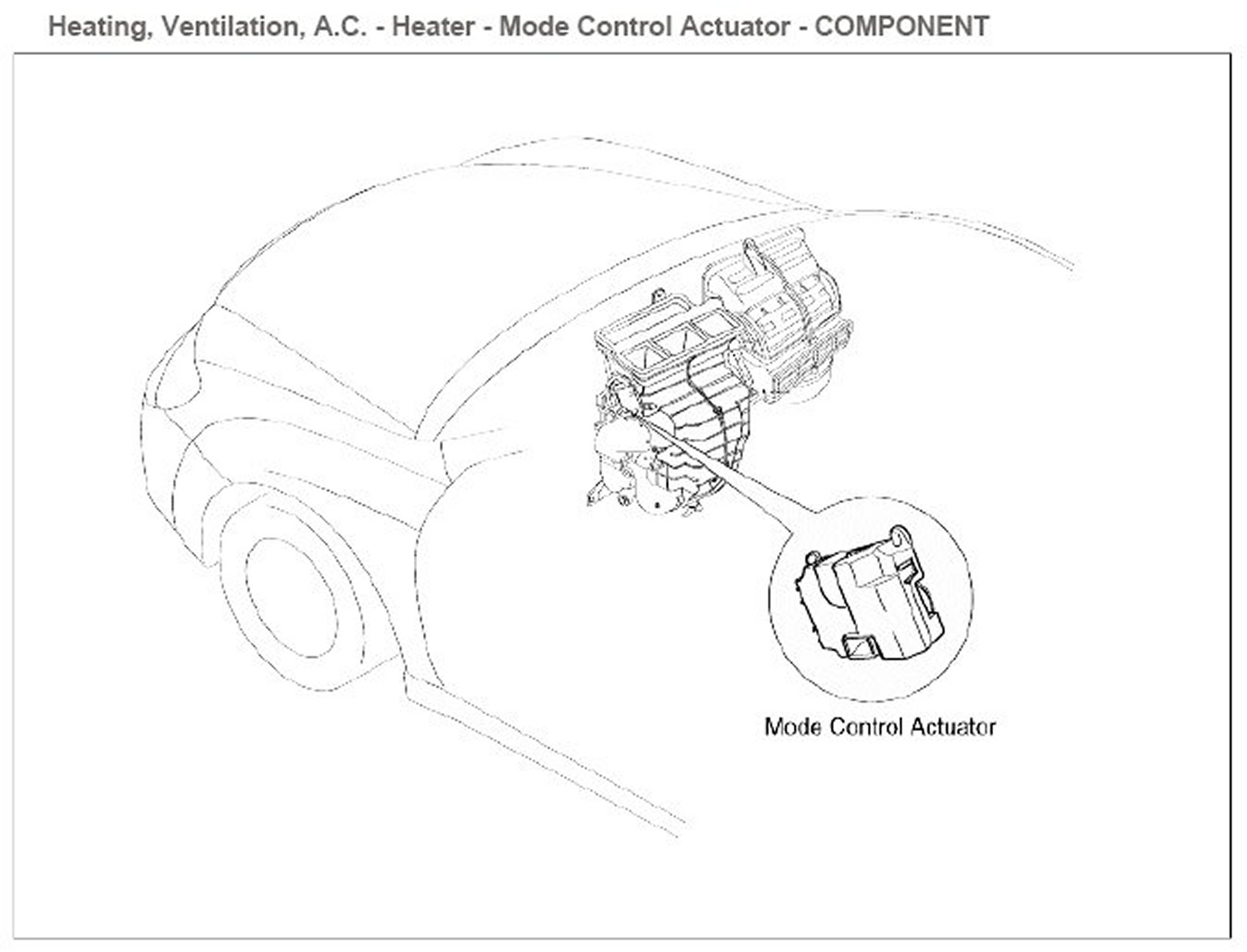 Heating, Ventilation, A.C. - Heater - Mode Control Actuator - COMPONENT

Mode Control Actuator