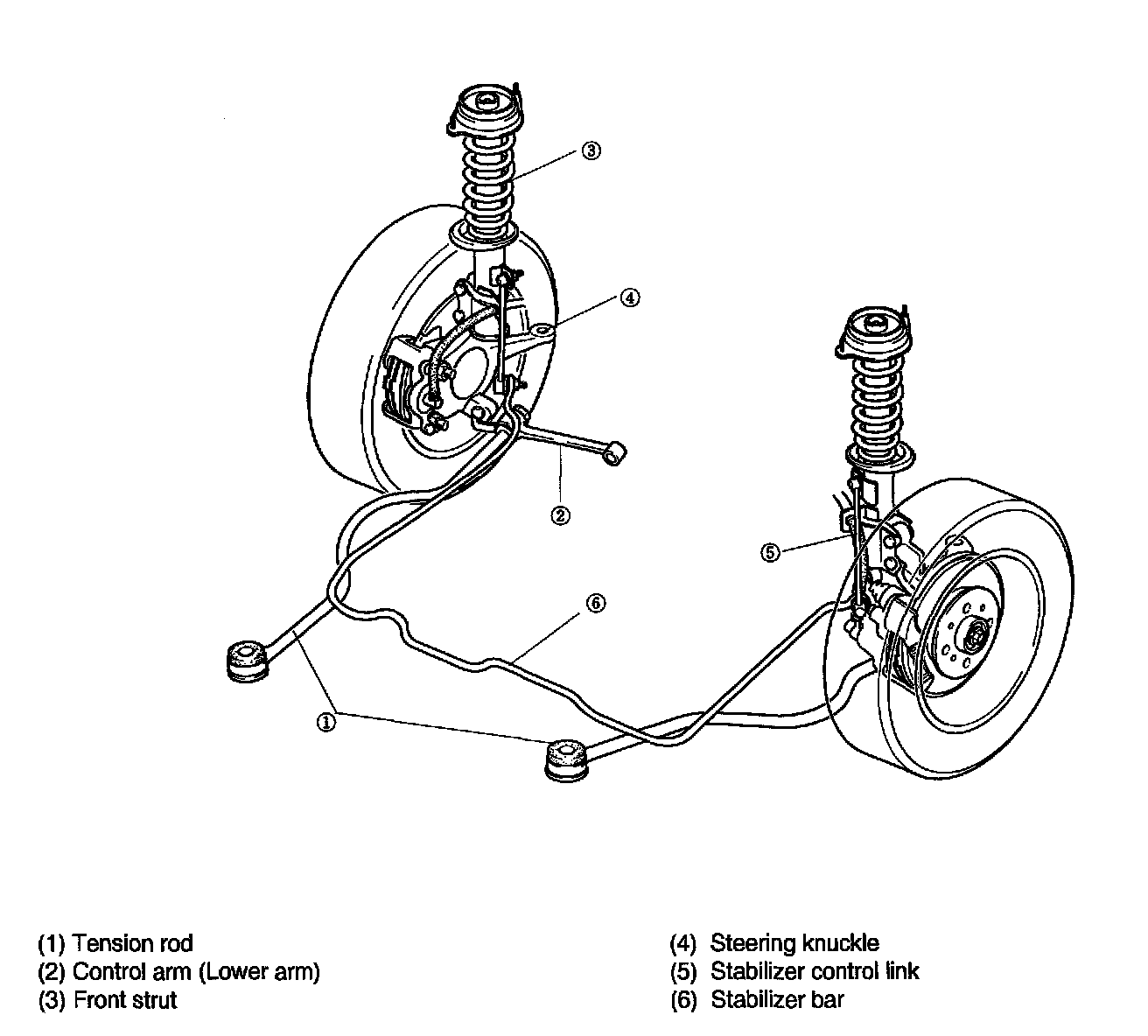 ③
④
②
⑤
⑥
①

(1) Tension rod
(2) Control arm (Lower arm)
(3) Front strut

(4) Steering knuckle
(5) Stabilizer control link
(6) Stabilizer bar