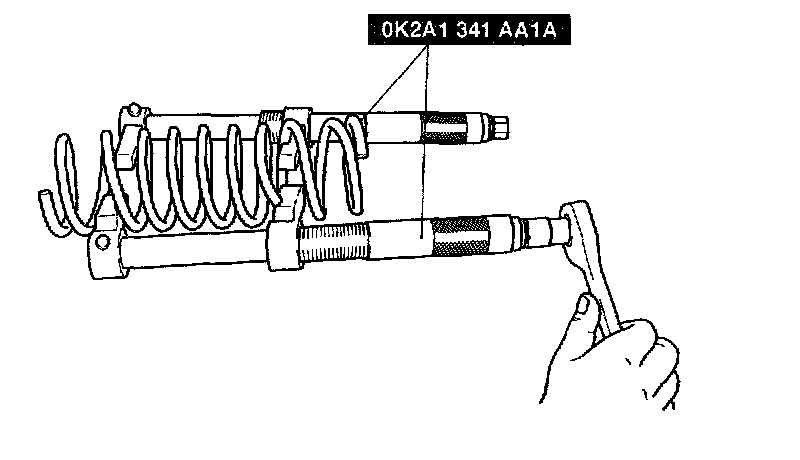 0K2A1 341 AA1A