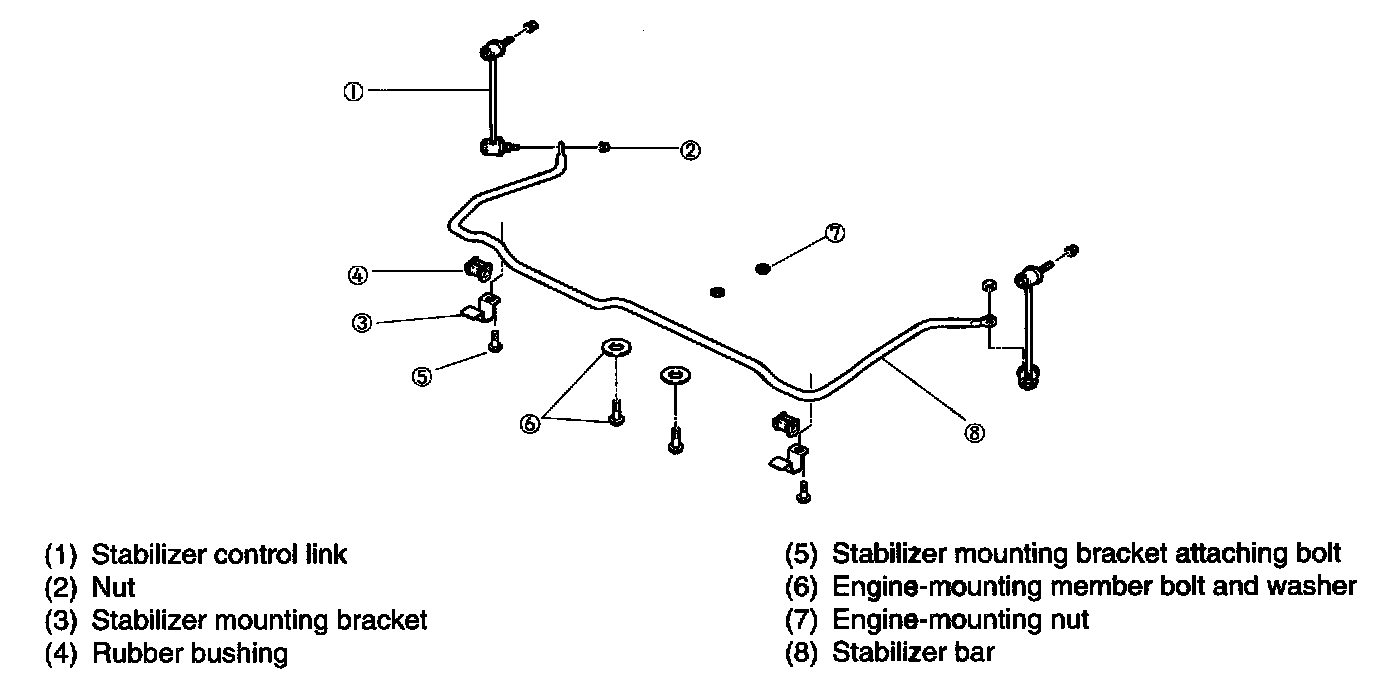 ①
②
⑦
④
③
⑤
⑥
⑧

(1) Stabilizer control link
(2) Nut
(3) Stabilizer mounting bracket
(4) Rubber bushing

(5) Stabilizer mounting bracket attaching bolt
(6) Engine-mounting member bolt and washer
(7) Engine-mounting nut
(8) Stabilizer bar