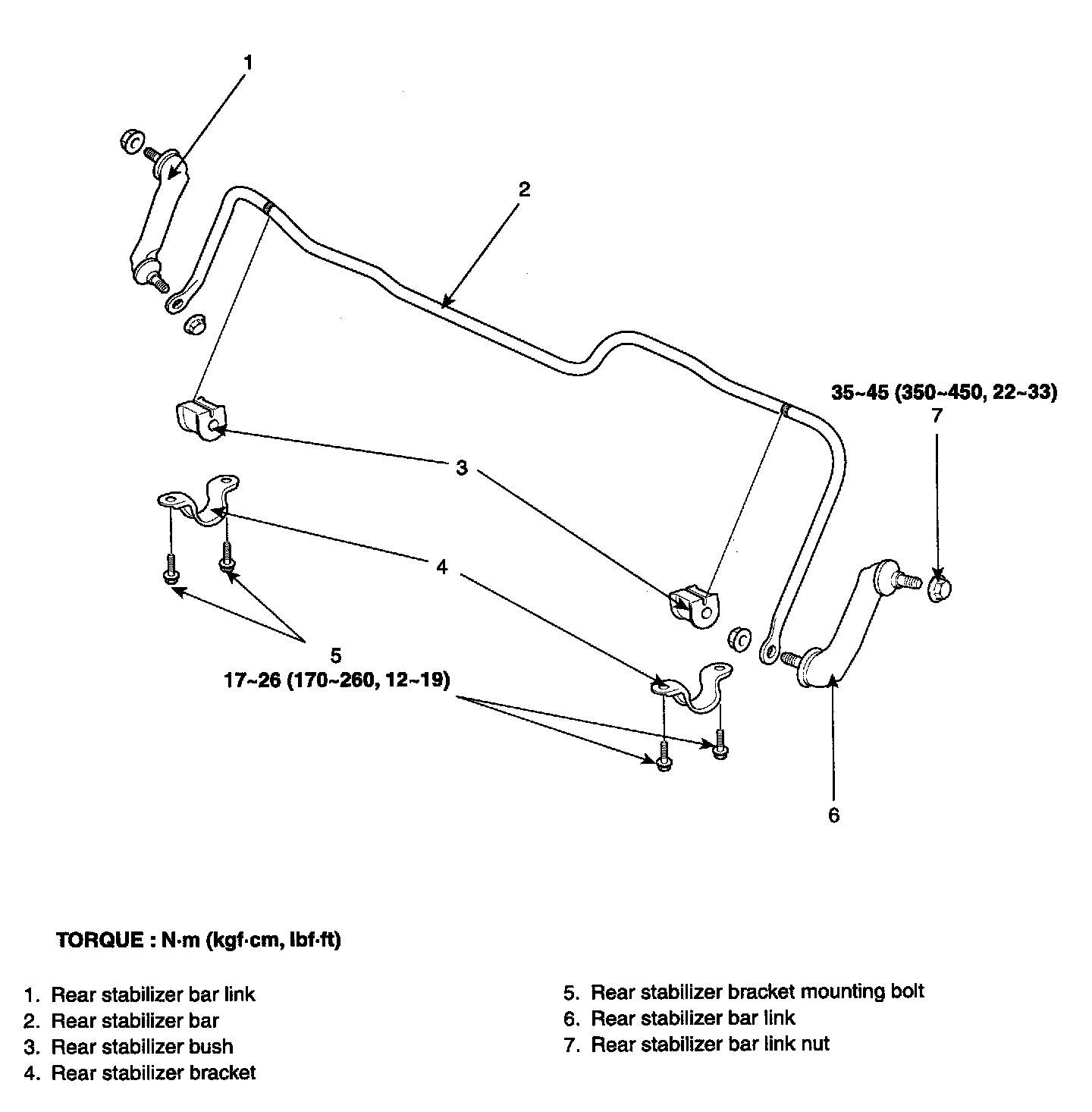 1

2

35~45 (350~450, 22~33)
7

3

4

5
17~26 (170~260, 12~19)

6

TORQUE : N·m (kgf·cm, lbf·ft)

1. Rear stabilizer bar link
2. Rear stabilizer bar
3. Rear stabilizer bush
4. Rear stabilizer bracket

5. Rear stabilizer bracket mounting bolt
6. Rear stabilizer bar link
7. Rear stabilizer bar link nut