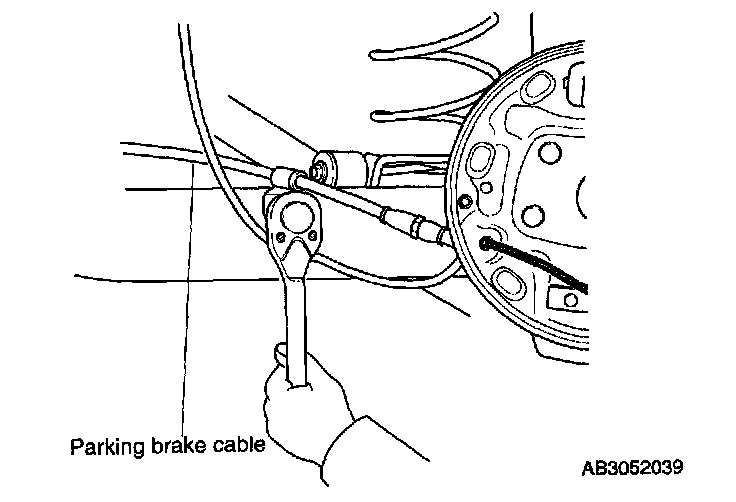 Parking brake cable

AB3052039