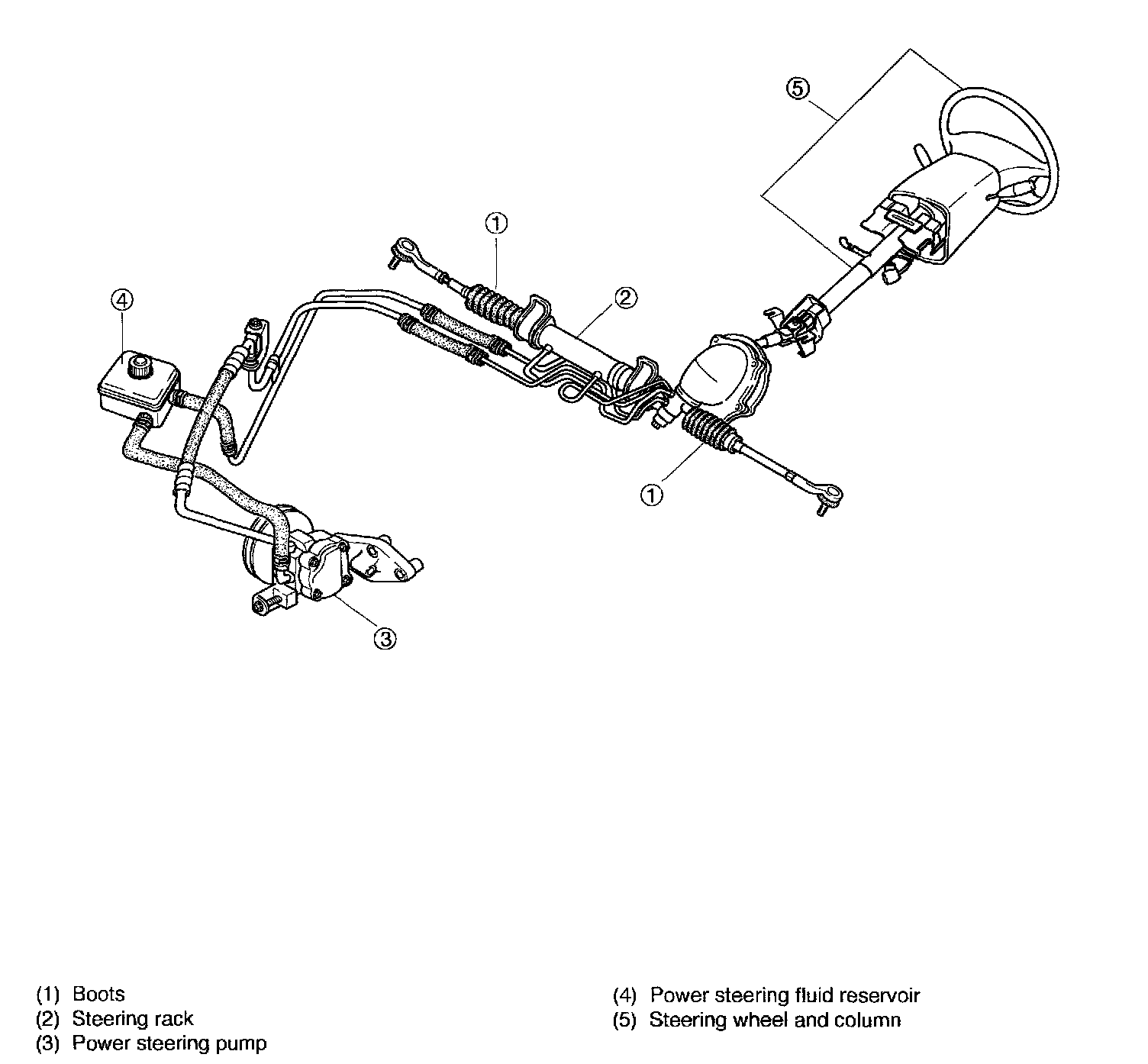 ⑤

①

②

④

①

③

(1) Boots
(2) Steering rack
(3) Power steering pump

(4) Power steering fluid reservoir
(5) Steering wheel and column