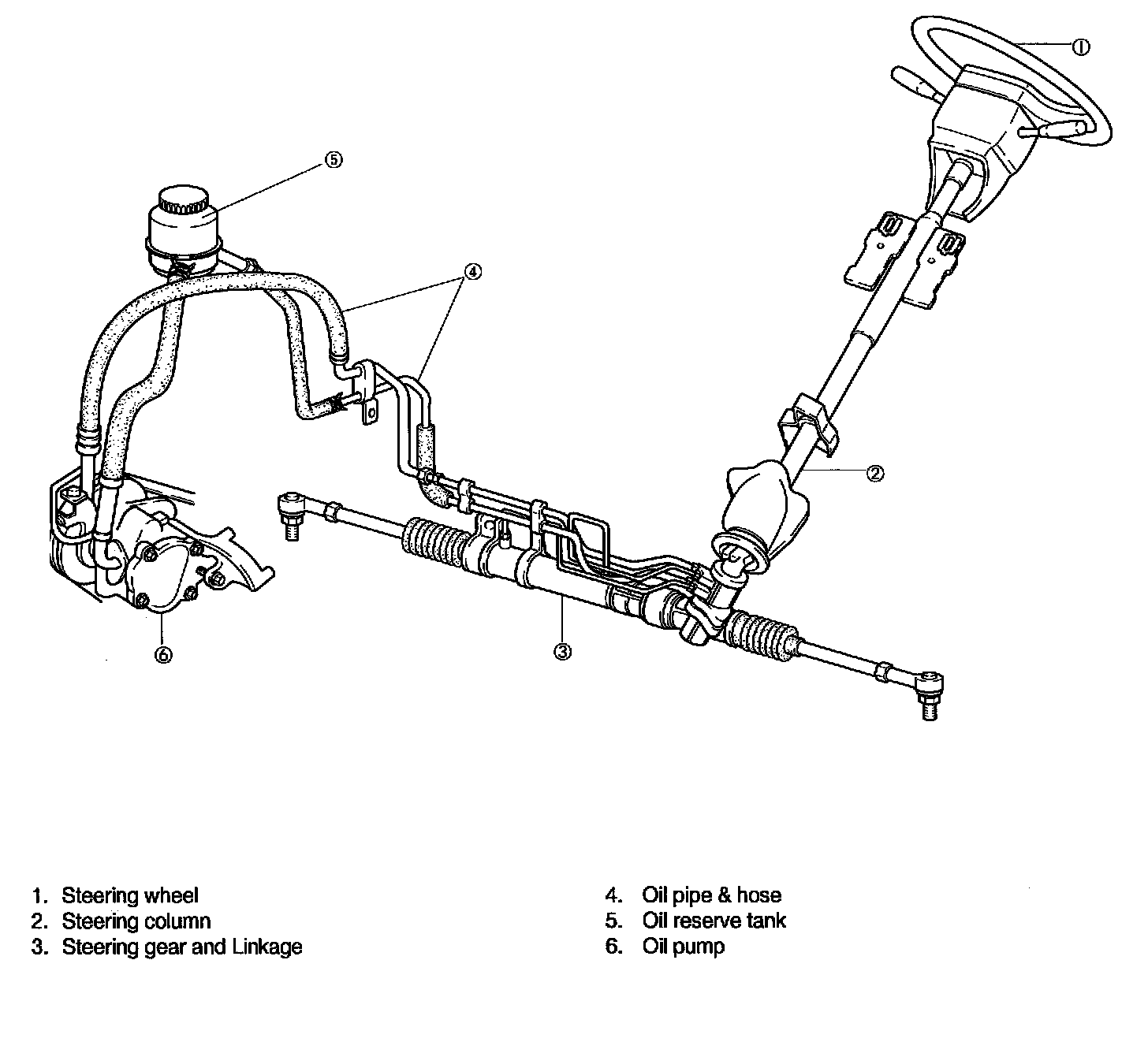 ①

⑤

④

②

⑥

③

1. Steering wheel
2. Steering column
3. Steering gear and Linkage

4. Oil pipe & hose
5. Oil reserve tank
6. Oil pump