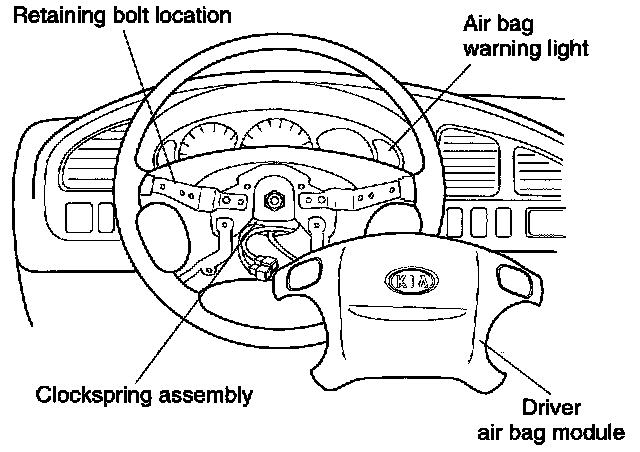 Retaining bolt location

Air bag
warning light

KIA

Clockspring assembly

Driver
air bag module