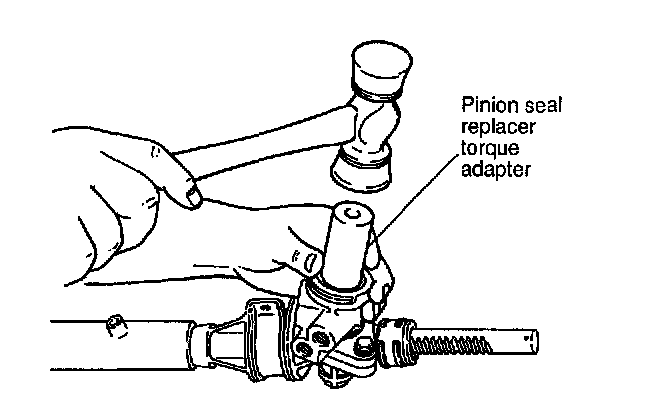 Pinion seal replacer torque adapter