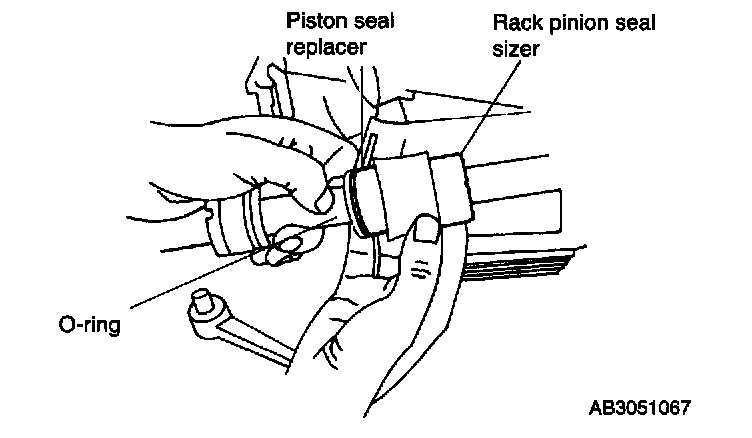 Piston seal replacer

Rack pinion seal sizer

O-ring

AB3051067