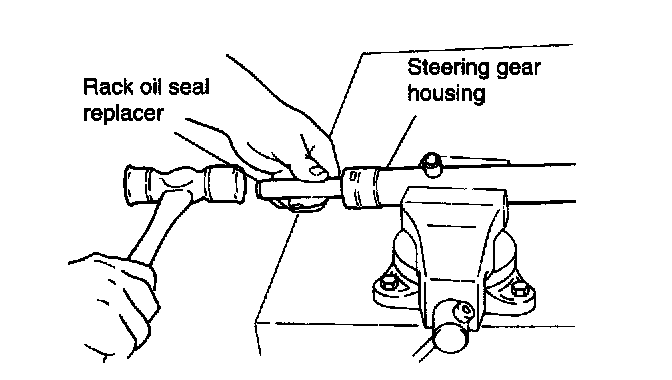 Rack oil seal replacer

Steering gear housing