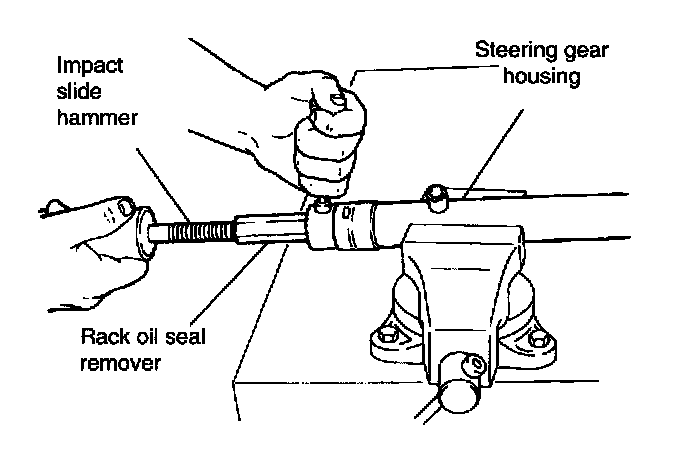 Impact slide hammer

Steering gear housing

Rack oil seal remover