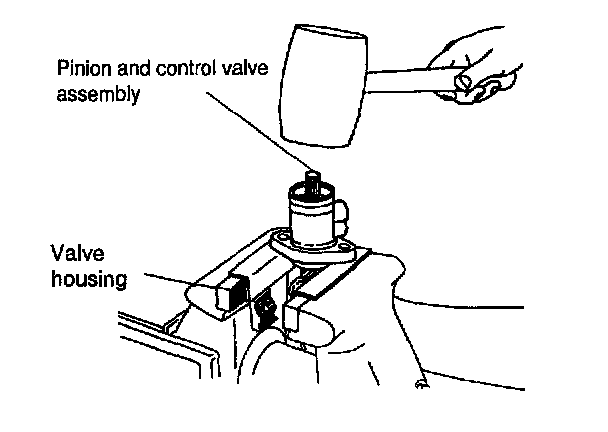 Pinion and control valve assembly

Valve housing