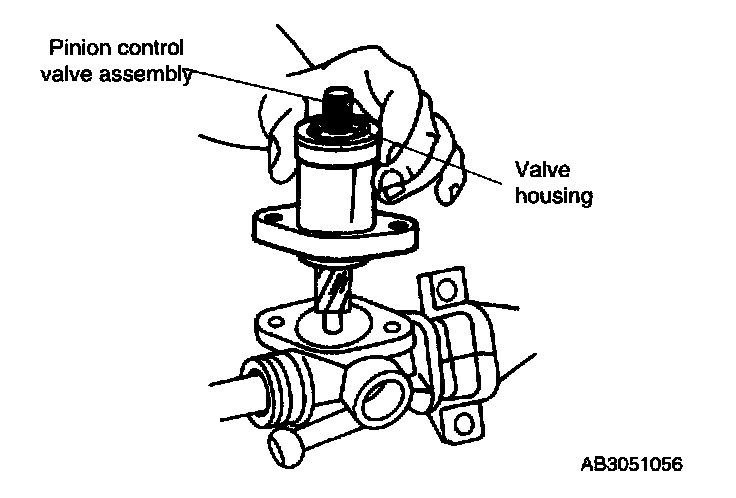 Pinion control valve assembly

Valve housing

AB3051056