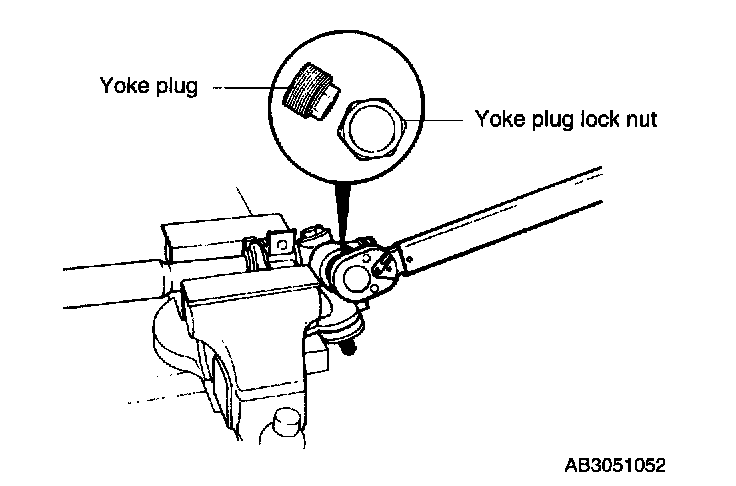 Yoke plug

Yoke plug lock nut

AB3051052