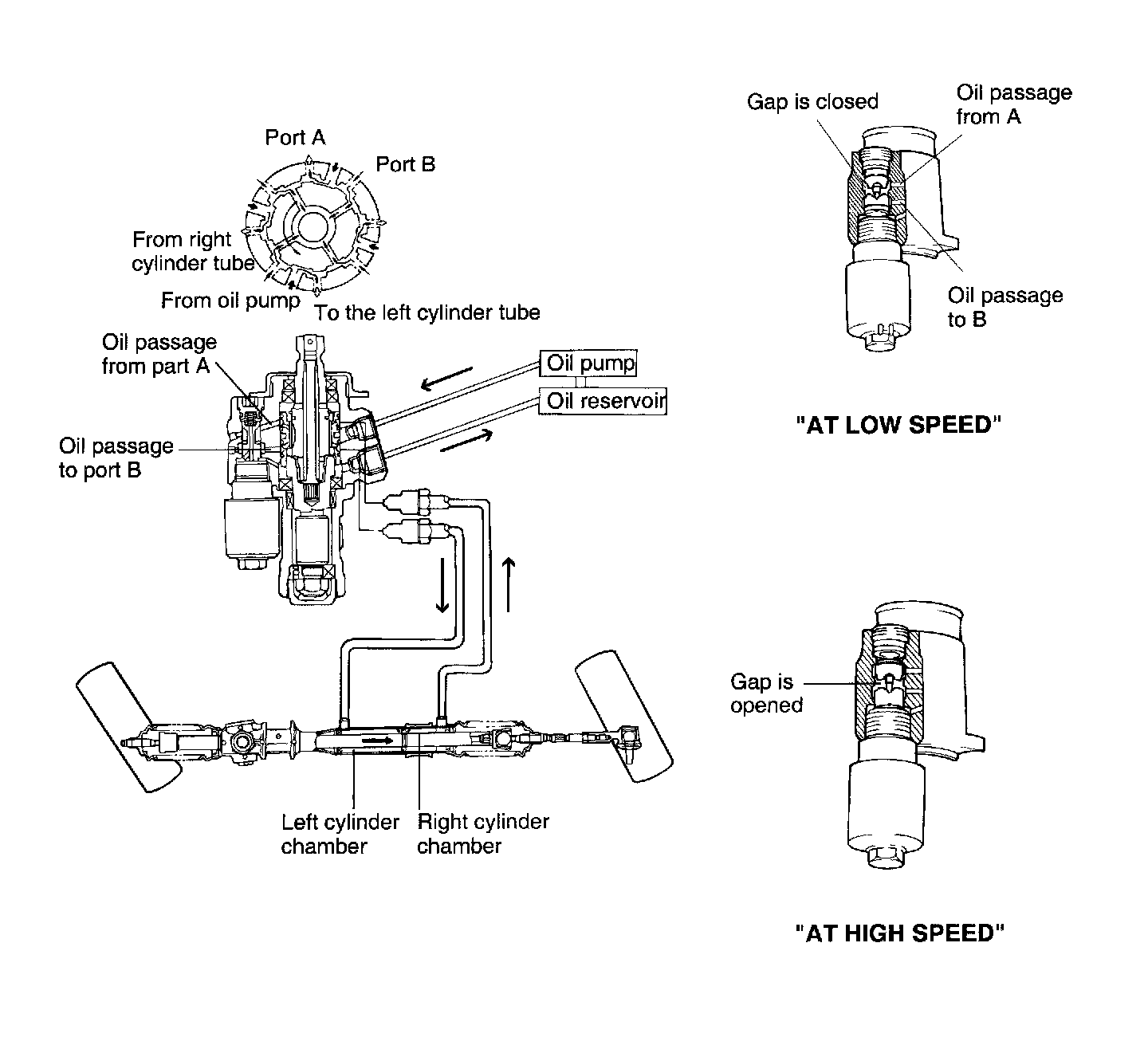 Port A
Port B
From right cylinder tube
From oil pump
To the left cylinder tube
Oil passage from part A
Oil passage to port B
Oil pump
Oil reservoir
Left cylinder chamber
Right cylinder chamber

Gap is closed
Oil passage from A
Oil passage to B
"AT LOW SPEED"

Gap is opened
"AT HIGH SPEED"