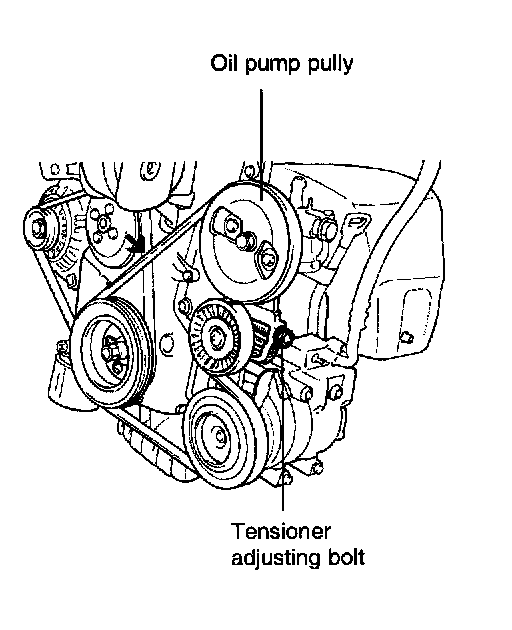 Oil pump pully

Tensioner
adjusting bolt