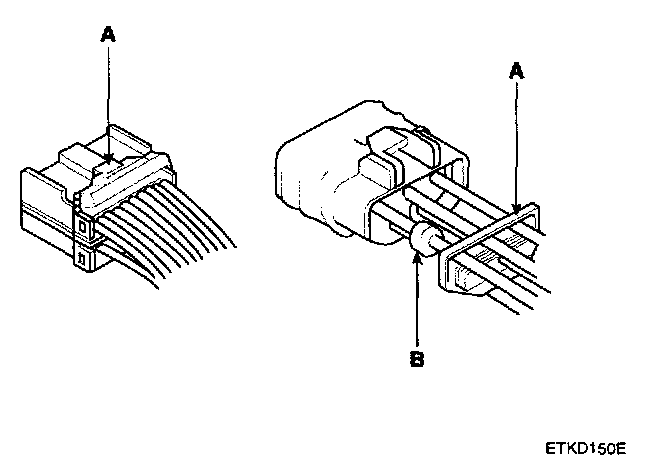 A

A

B

ETKD150E