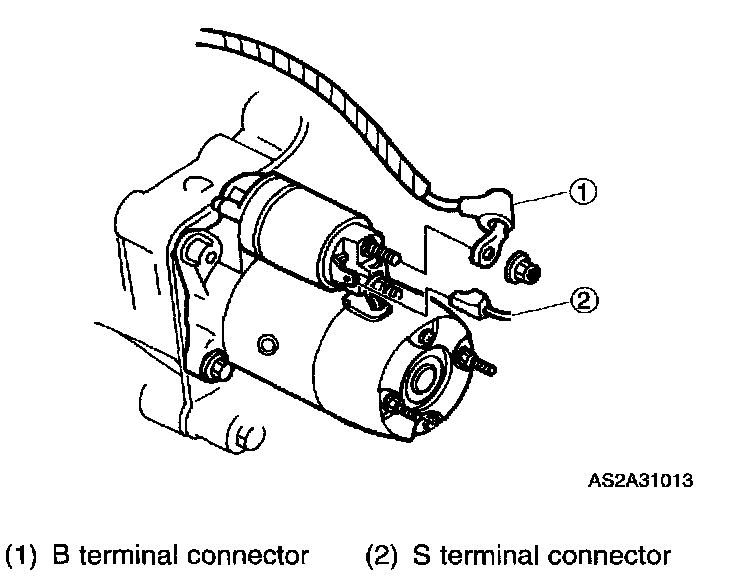 ①
②
AS2A31013

(1) B terminal connector (2) S terminal connector